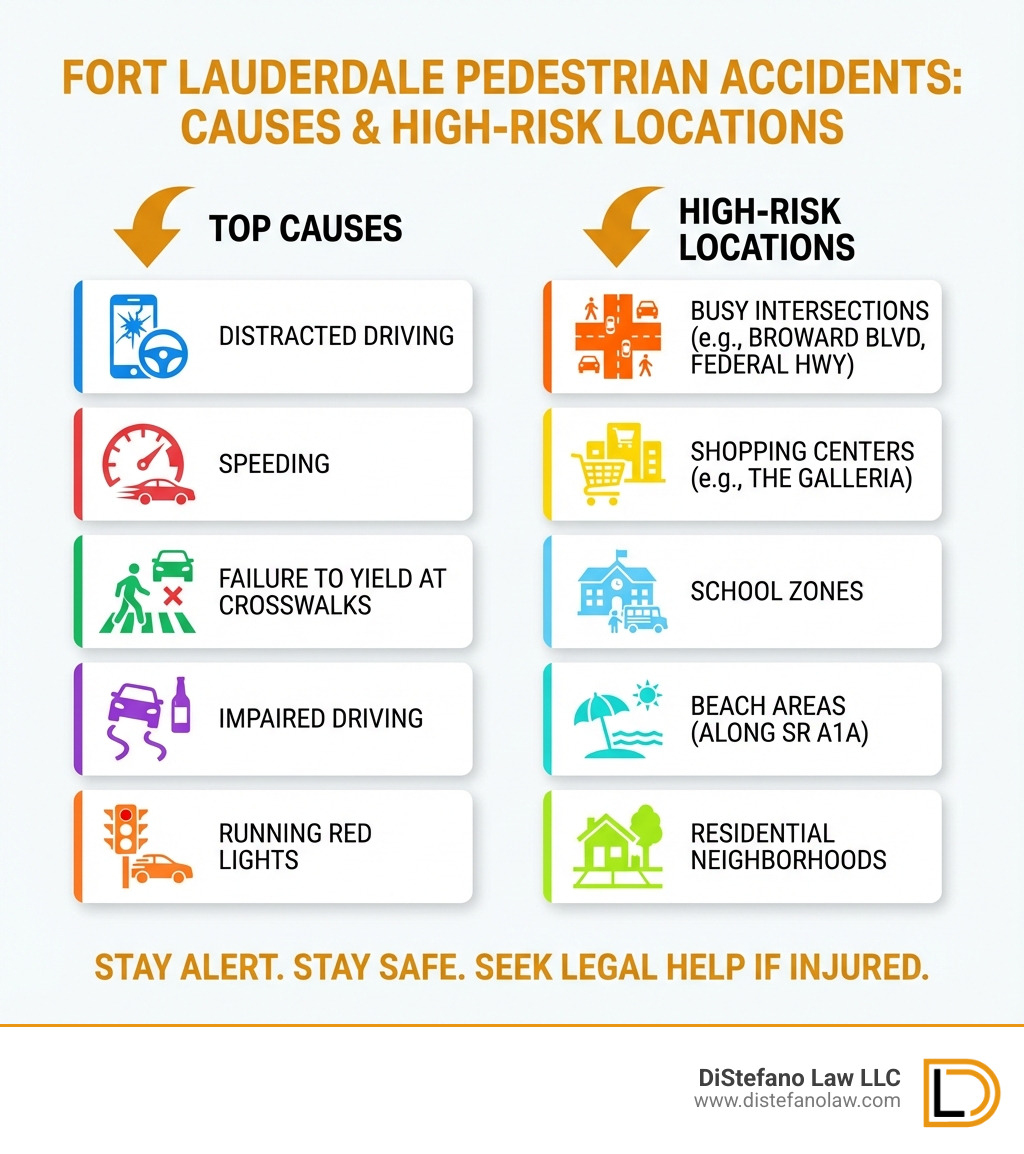 FORT LAUDERDALE PEDESTRIAN ACCIDENTS: CAUSES & HIGH-RISK LOCATIONS

TOP CAUSES

DISTRACTED DRIVING

SPEEDING

FAILURE TO YIELD AT CROSSWALKS

IMPAIRED DRIVING

RUNNING RED LIGHTS

HIGH-RISK LOCATIONS

BUSY INTERSECTIONS (e.g., BROWARD BLVD, FEDERAL HWY)

SHOPPING CENTERS (e.g., THE GALLERIA)

SCHOOL ZONES

BEACH AREAS (ALONG SR A1A)

RESIDENTIAL NEIGHBORHOODS

STAY ALERT. STAY SAFE. SEEK LEGAL HELP IF INJURED.

DiStefano Law LLC
www.distefanolaw.com