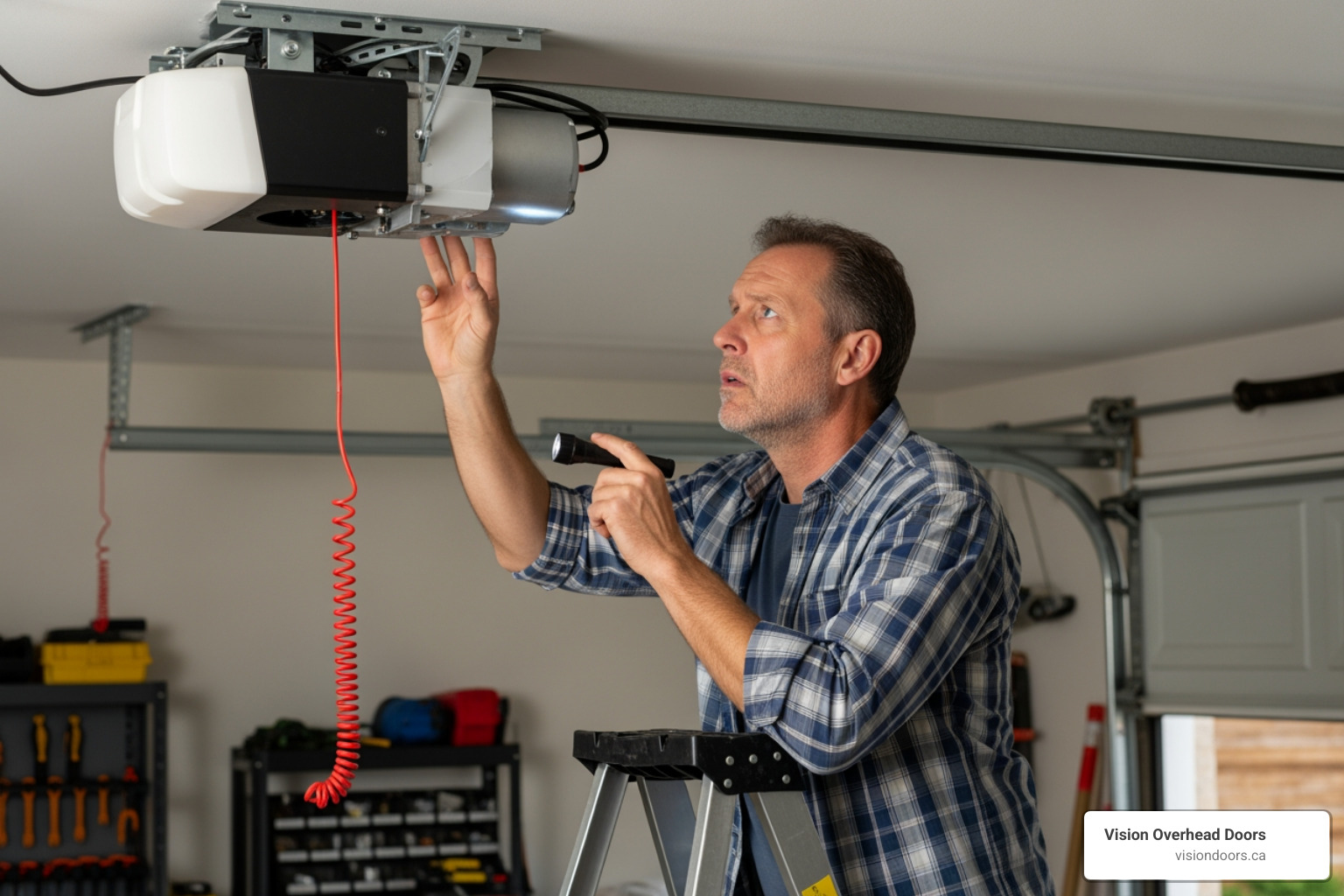 Vision Overhead Doors
visiondoors.ca