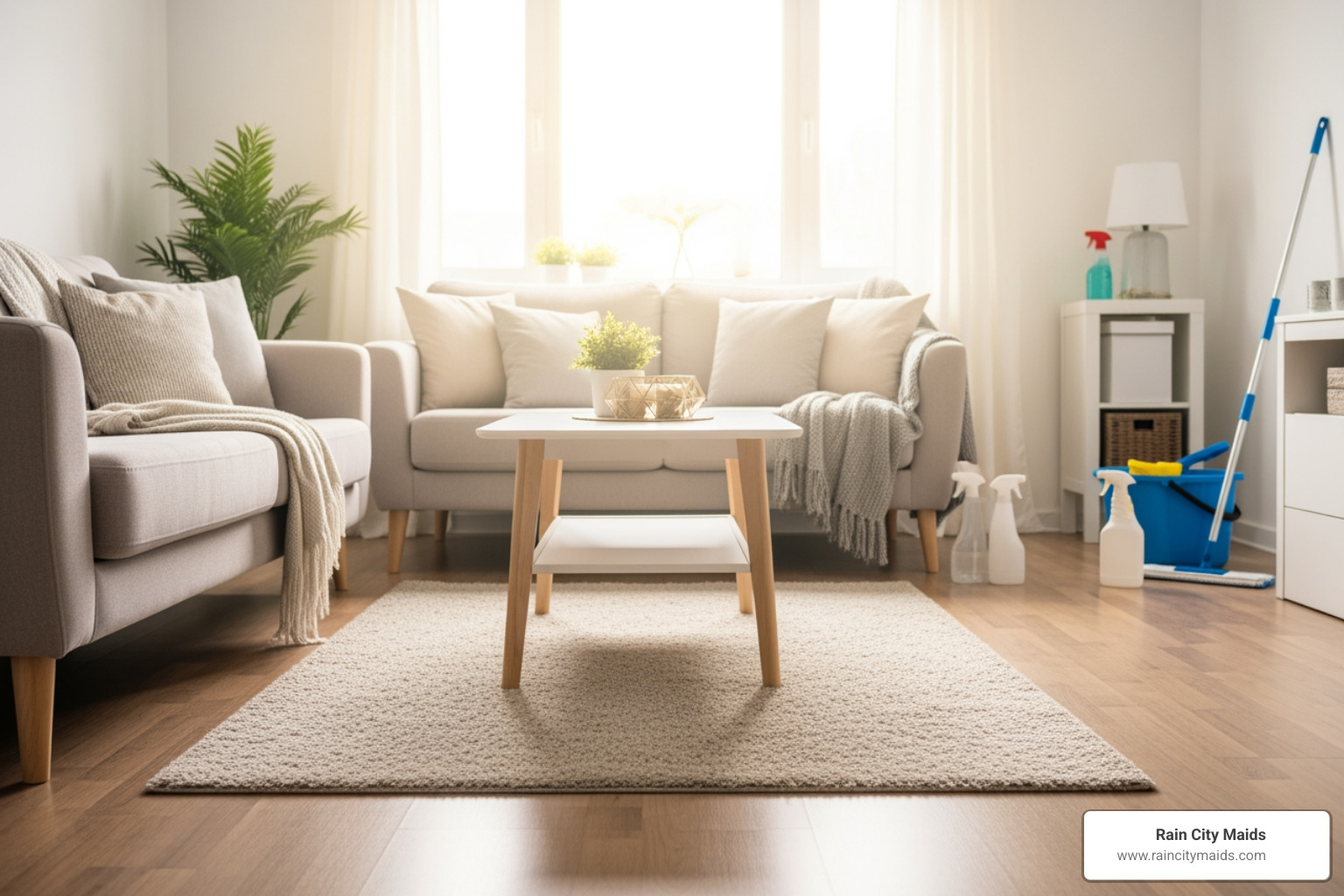 Rain City Maids
www.raincitymaids.com