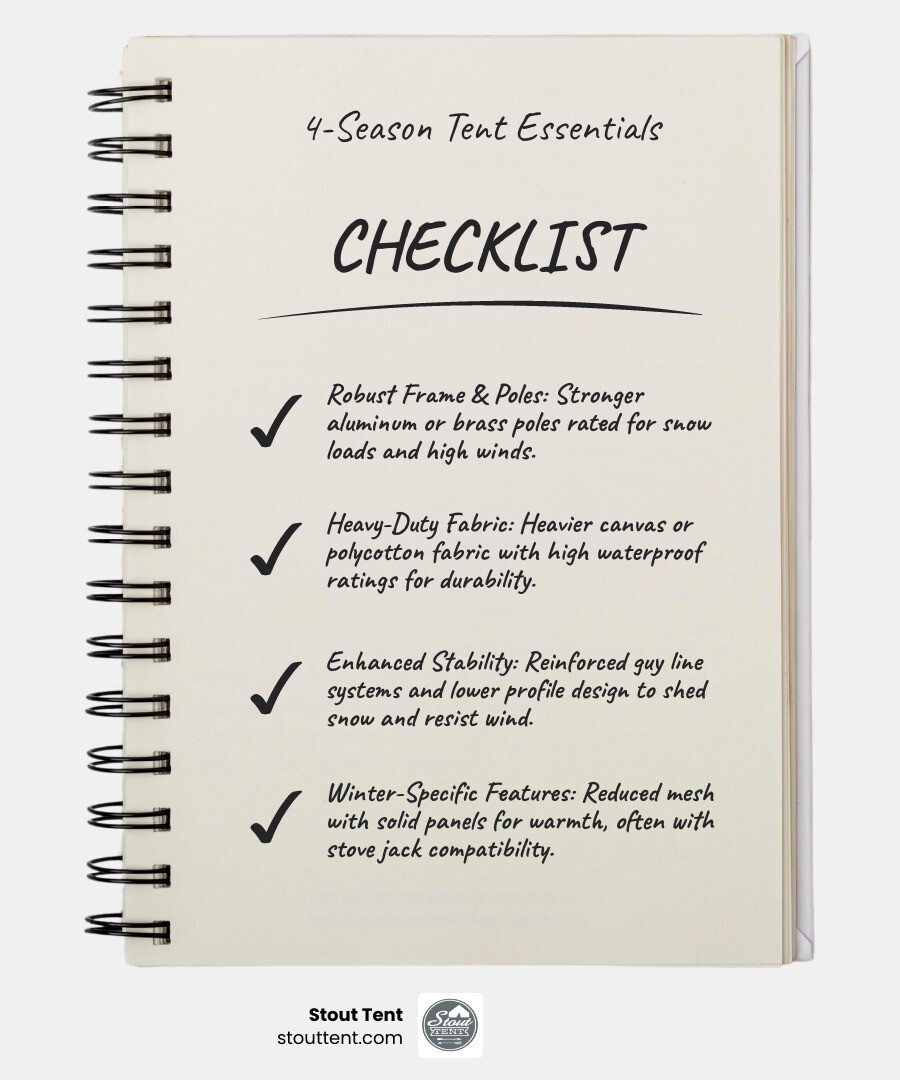 4-Season Tent Essentials

CHECKLIST

✓ Robust Frame & Poles: Stronger aluminum or brass poles rated for snow loads and high winds.

✓ Heavy-Duty Fabric: Heavier canvas or polycotton fabric with high waterproof ratings for durability.

✓ Enhanced Stability: Reinforced guy line systems and lower profile design to shed snow and resist wind.

✓ Winter-Specific Features: Reduced mesh with solid panels for warmth, often with stove jack compatibility.

Stout Tent
stouttent.com

Stout TENT