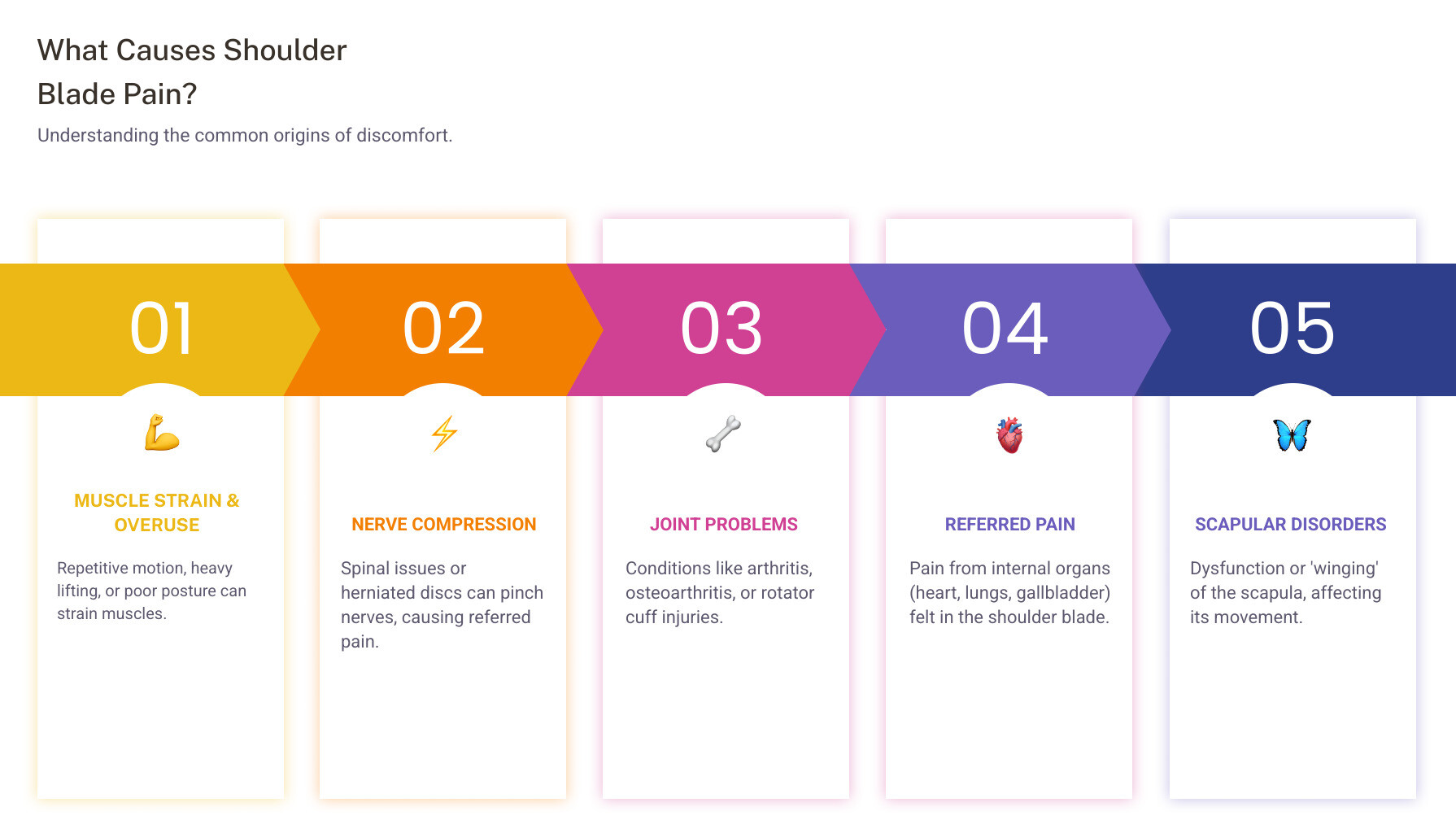 What Causes Shoulder Blade Pain?

Understanding the common origins of discomfort.

01

MUSCLE STRAIN & OVERUSE

Repetitive motion, heavy lifting, or poor posture can strain muscles.

02

NERVE COMPRESSION

Spinal issues or herniated discs can pinch nerves, causing referred pain.

03

JOINT PROBLEMS

Conditions like arthritis, osteoarthritis, or rotator cuff injuries.

04

REFERRED PAIN

Pain from internal organs (heart, lungs, gallbladder) felt in the shoulder blade.

05

SCAPULAR DISORDERS

Dysfunction or 'winging' of the scapula, affecting its movement.