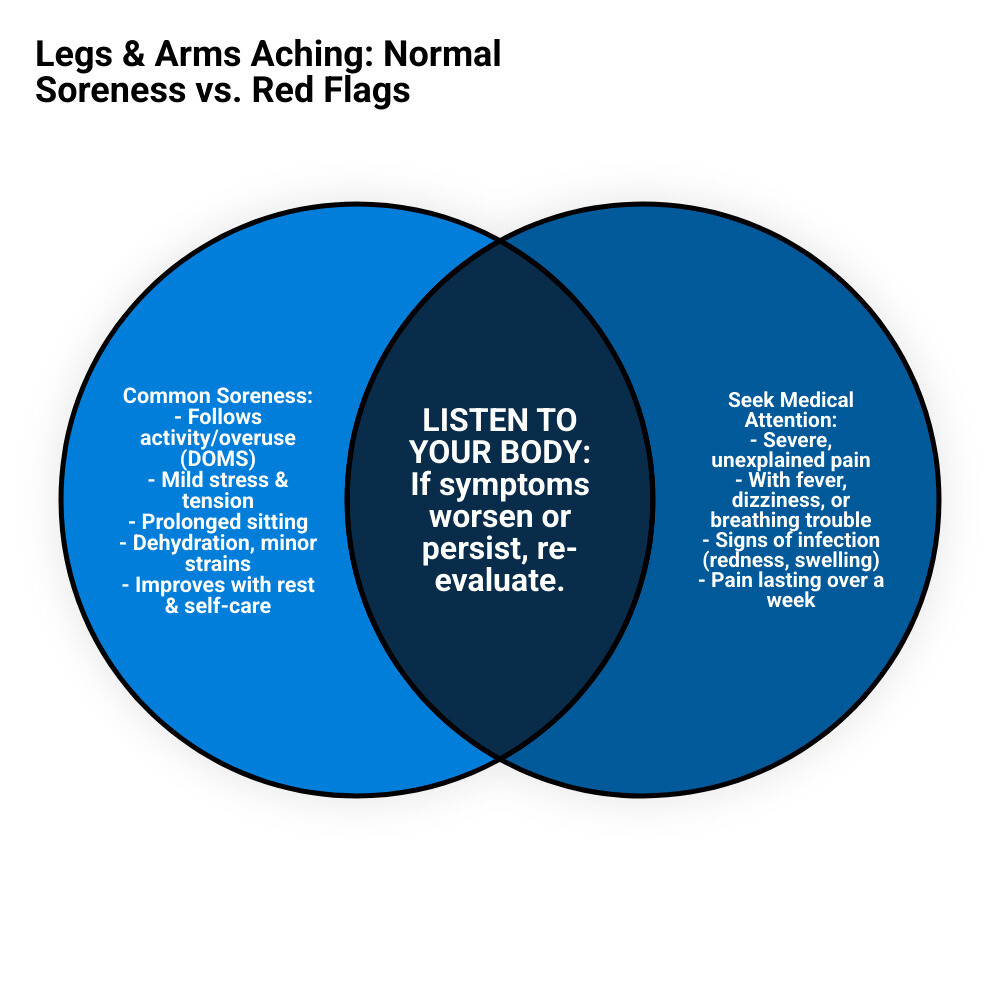 Legs & Arms Aching: Normal Soreness vs. Red Flags

Common Soreness:
- Follows activity/overuse (DOMS)
- Mild stress & tension
- Prolonged sitting
- Dehydration, minor strains
- Improves with rest & self-care

LISTEN TO YOUR BODY: If symptoms worsen or persist, re-evaluate.

Seek Medical Attention:
- Severe, unexplained pain
- With fever, dizziness, or breathing trouble
- Signs of infection (redness, swelling)
- Pain lasting over a week