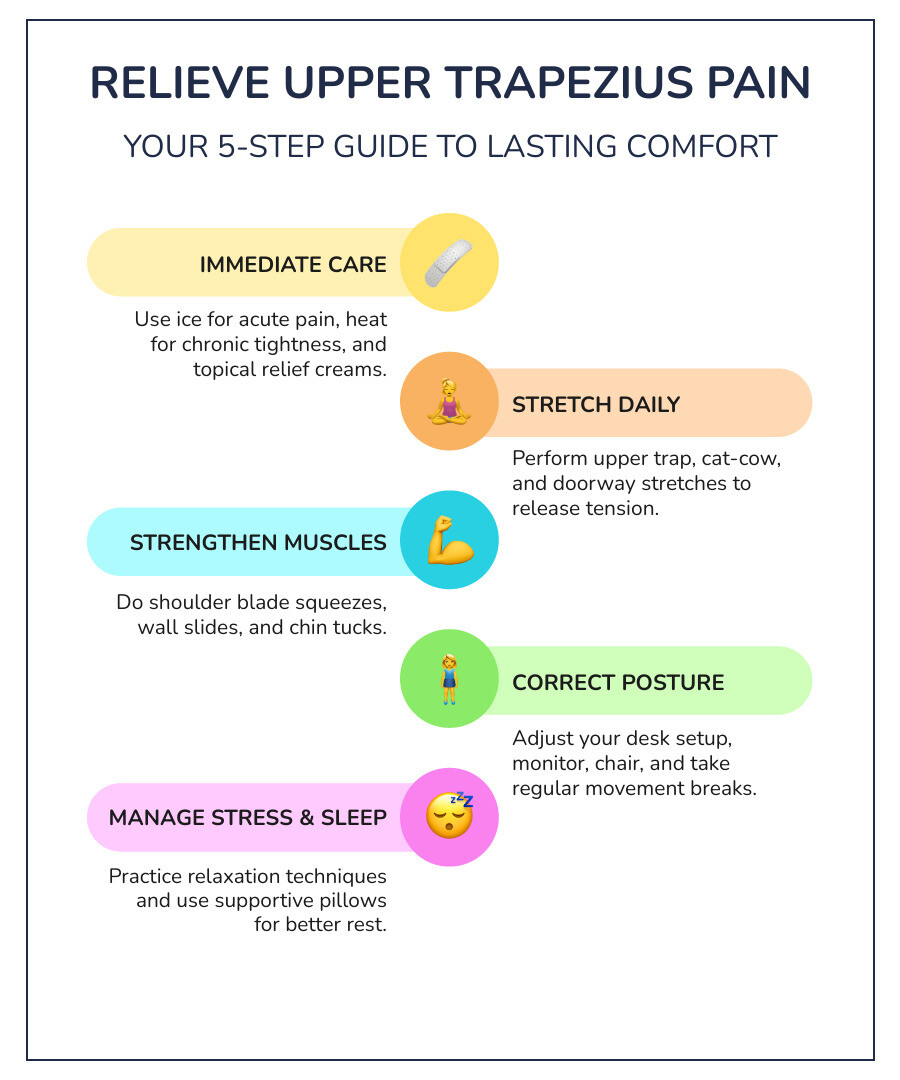 RELIEVE UPPER TRAPEZIUS PAIN

YOUR 5-STEP GUIDE TO LASTING COMFORT

IMMEDIATE CARE

Use ice for acute pain, heat for chronic tightness, and topical relief creams.

STRETCH DAILY

Perform upper trap, cat-cow, and doorway stretches to release tension.

STRENGTHEN MUSCLES

Do shoulder blade squeezes, wall slides, and chin tucks.

CORRECT POSTURE

Adjust your desk setup, monitor, chair, and take regular movement breaks.

MANAGE STRESS & SLEEP

Practice relaxation techniques and use supportive pillows for better rest.