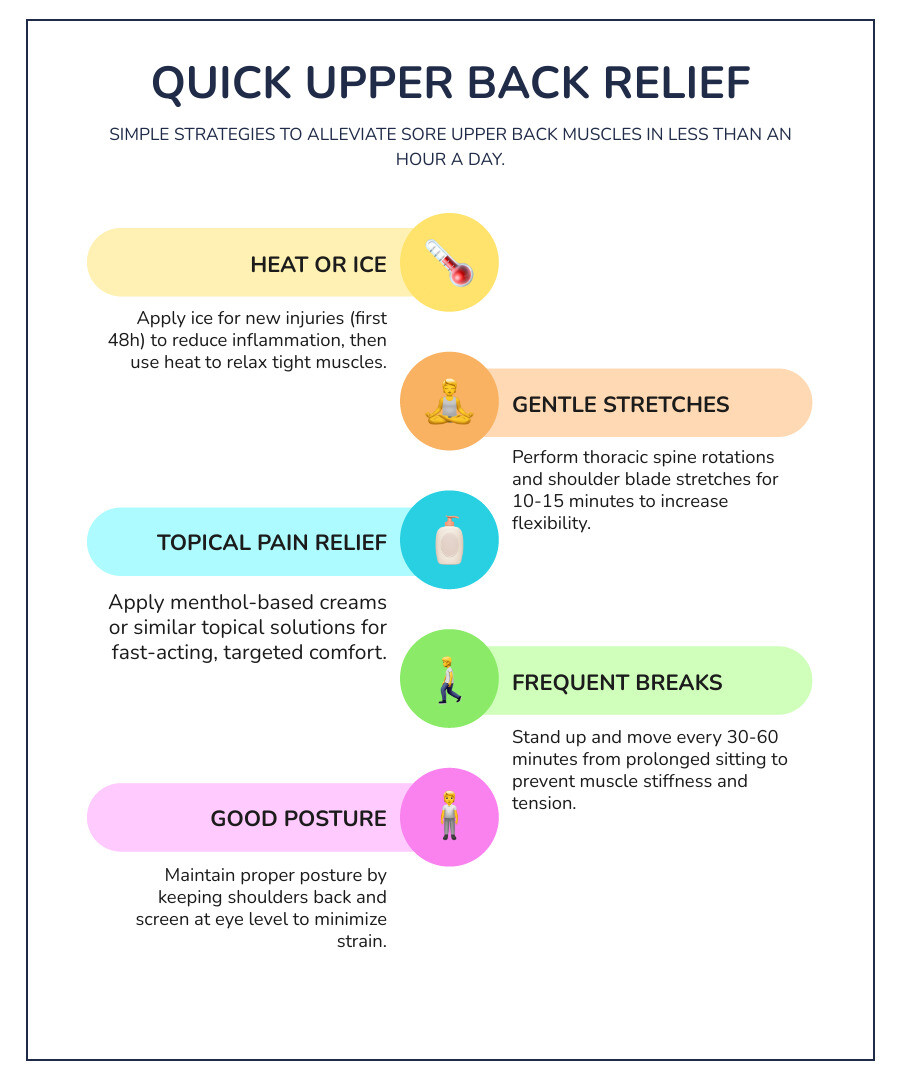 QUICK UPPER BACK RELIEF

SIMPLE STRATEGIES TO ALLEVIATE SORE UPPER BACK MUSCLES IN LESS THAN AN HOUR A DAY.

HEAT OR ICE

Apply ice for new injuries (first 48h) to reduce inflammation, then use heat to relax tight muscles.

GENTLE STRETCHES

Perform thoracic spine rotations and shoulder blade stretches for 10-15 minutes to increase flexibility.

TOPICAL PAIN RELIEF

Apply menthol-based creams or similar topical solutions for fast-acting, targeted comfort.

FREQUENT BREAKS

Stand up and move every 30-60 minutes from prolonged sitting to prevent muscle stiffness and tension.

GOOD POSTURE

Maintain proper posture by keeping shoulders back and screen at eye level to minimize strain.