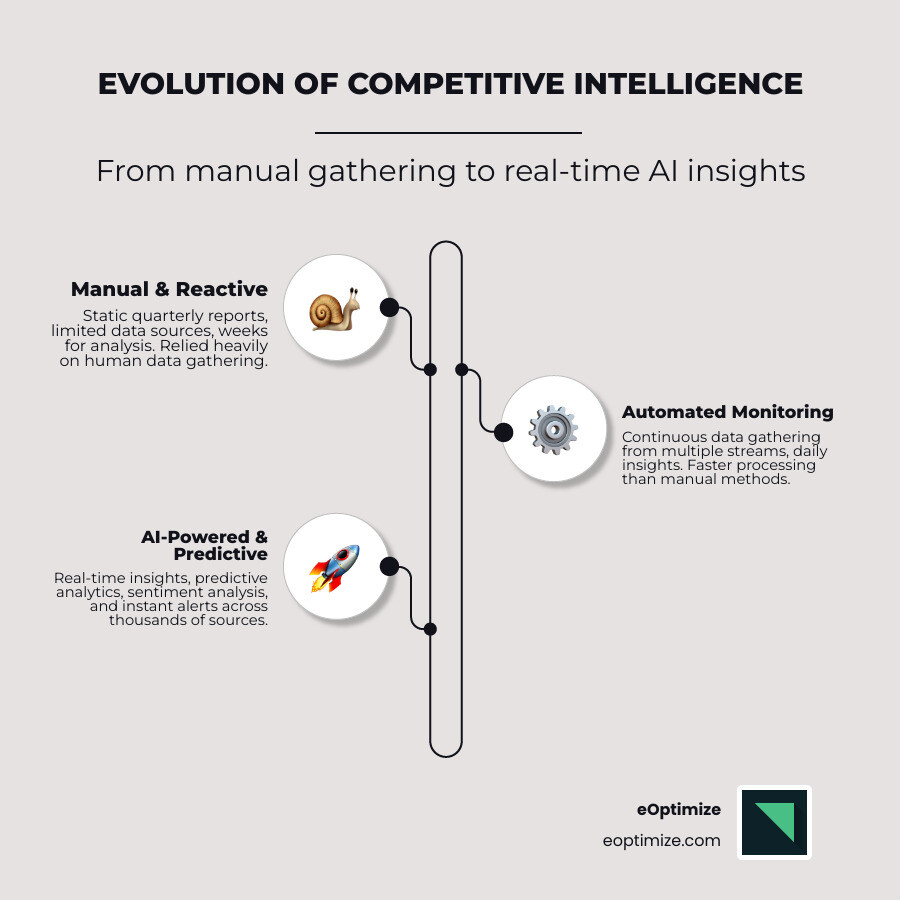 EVOLUTION OF COMPETITIVE INTELLIGENCE

From manual gathering to real-time AI insights

Manual & Reactive
Static quarterly reports, limited data sources, weeks for analysis. Relied heavily on human data gathering.

Automated Monitoring
Continuous data gathering from multiple streams, daily insights. Faster processing than manual methods.

AI-Powered & Predictive
Real-time insights, predictive analytics, sentiment analysis, and instant alerts across thousands of sources.

eOptimize
eoptimize.com