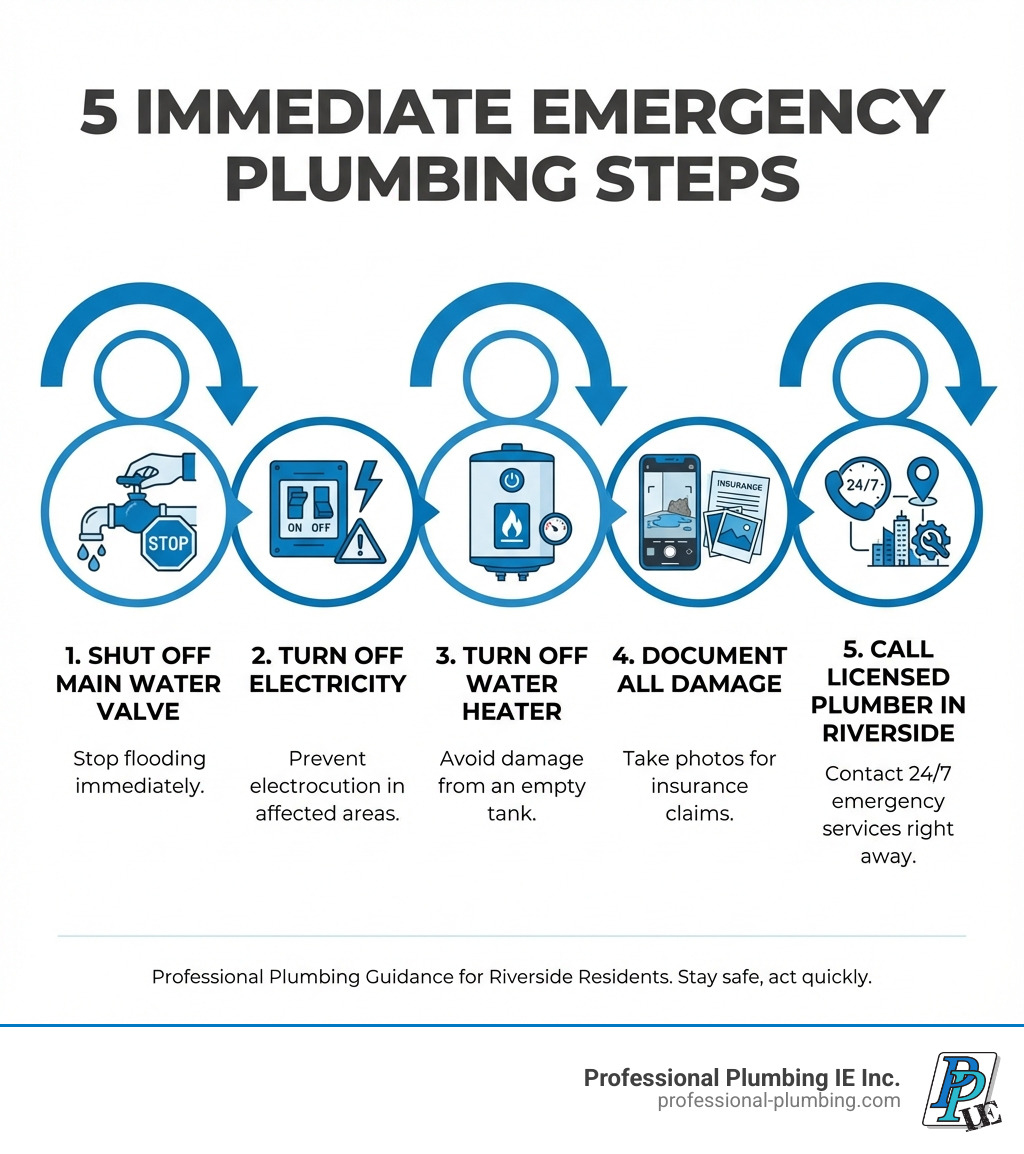 5 IMMEDIATE EMERGENCY PLUMBING STEPS

STOP

ON OFF

INSURANCE

24/7

1. SHUT OFF MAIN WATER VALVE

Stop flooding immediately.

2. TURN OFF ELECTRICITY

Prevent electrocution in affected areas.

3. TURN OFF WATER HEATER

Avoid damage from an empty tank.

4. DOCUMENT ALL DAMAGE

Take photos for insurance claims.

5. CALL LICENSED PLUMBER IN RIVERSIDE

Contact 24/7 emergency services right away.

Professional Plumbing Guidance for Riverside Residents. Stay safe, act quickly.

Professional Plumbing IE Inc.
professional-plumbing.com

PP IE