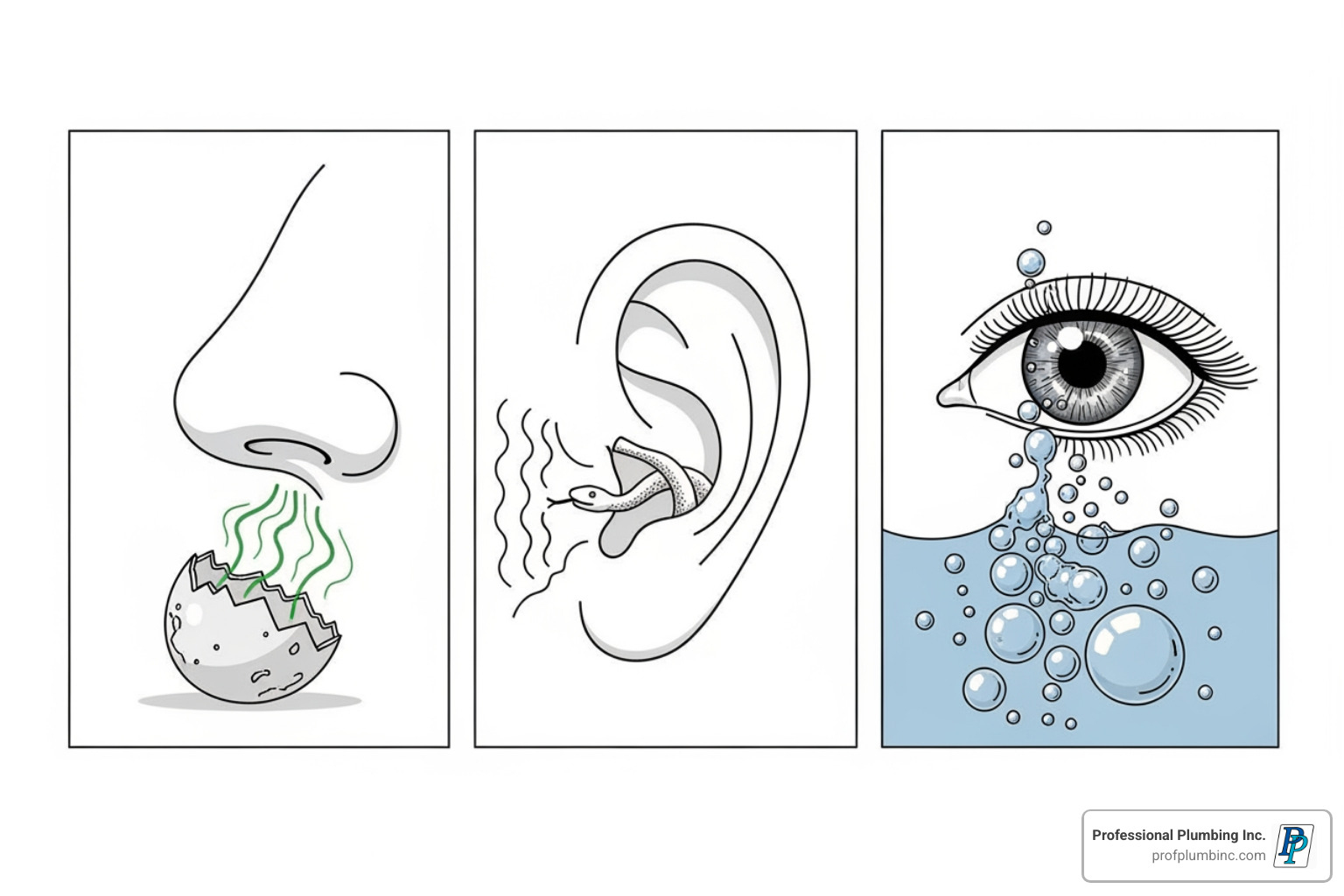 Professional Plumbing Inc.
profplumbinc.com
PP