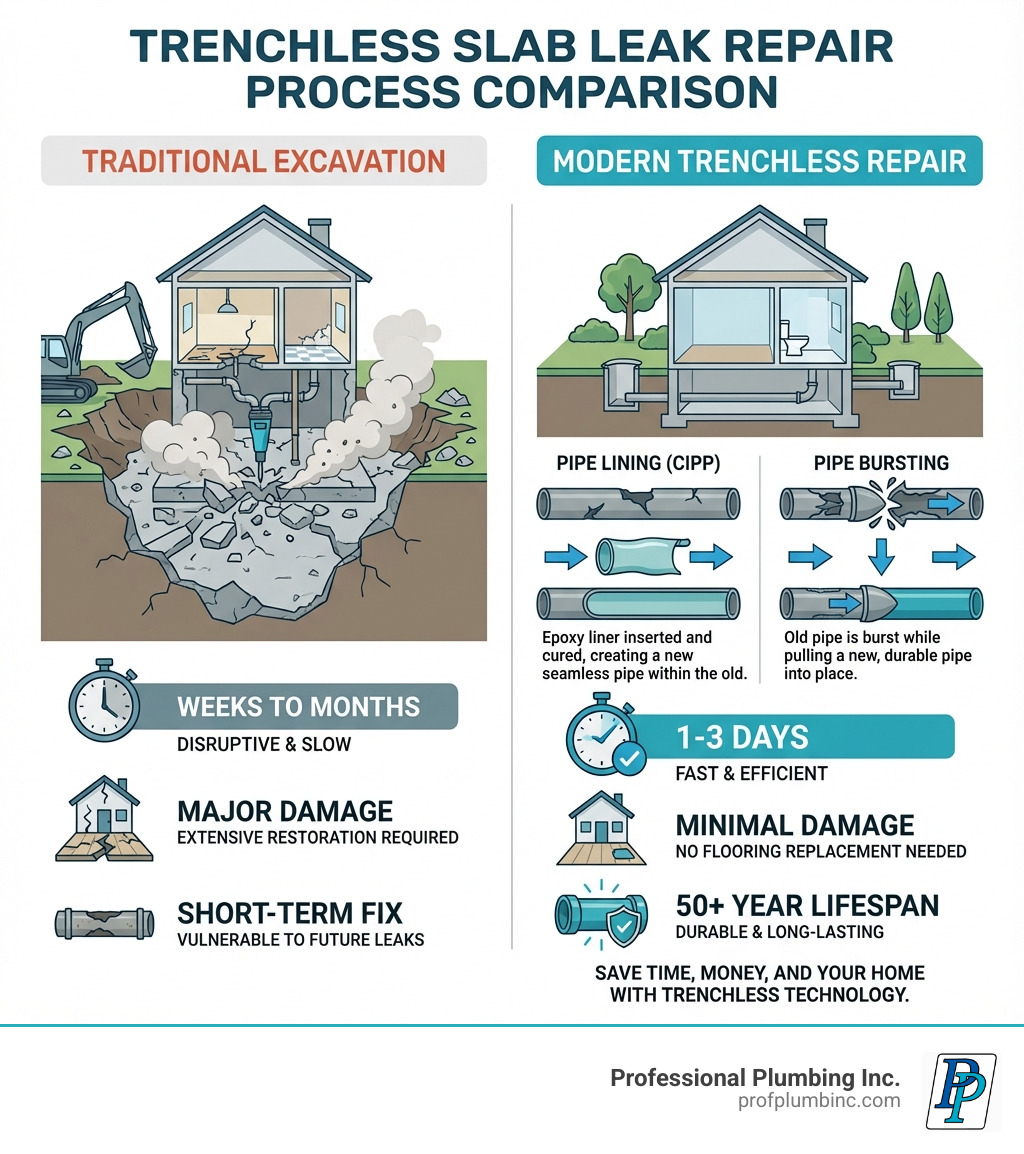 TRENCHLESS SLAB LEAK REPAIR PROCESS COMPARISON

TRADITIONAL EXCAVATION

WEEKS TO MONTHS
DISRUPTIVE & SLOW

MAJOR DAMAGE
EXTENSIVE RESTORATION REQUIRED

SHORT-TERM FIX
VULNERABLE TO FUTURE LEAKS

MODERN TRENCHLESS REPAIR

PIPE LINING (CIPP)
Epoxy liner inserted and cured, creating a new seamless pipe within the old.

PIPE BURSTING
Old pipe is burst while pulling a new, durable pipe into place.

1-3 DAYS
FAST & EFFICIENT

MINIMAL DAMAGE
NO FLOORING REPLACEMENT NEEDED

50+ YEAR LIFESPAN
DURABLE & LONG-LASTING

SAVE TIME, MONEY, AND YOUR HOME WITH TRENCHLESS TECHNOLOGY.

Professional Plumbing Inc.
profplumbinc.com
PP