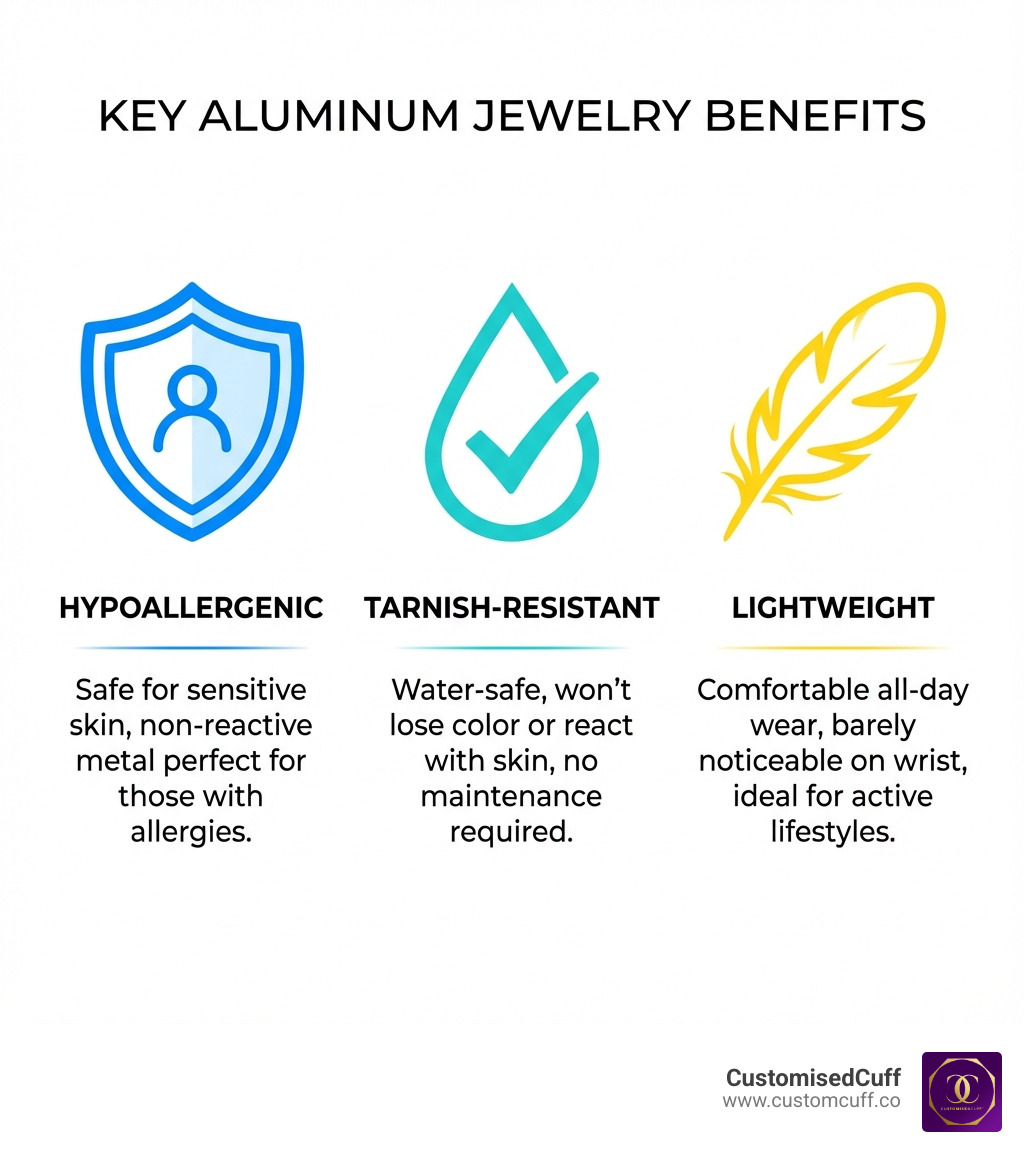 KEY ALUMINUM JEWELRY BENEFITS

HYPOALLERGENIC

Safe for sensitive skin, non-reactive metal perfect for those with allergies.

TARNISH-RESISTANT

Water-safe, won't lose color or react with skin, no maintenance required.

LIGHTWEIGHT

Comfortable all-day wear, barely noticeable on wrist, ideal for active lifestyles.

CustomisedCuff
www.customcuff.co

CUSTOMISEDCUFF