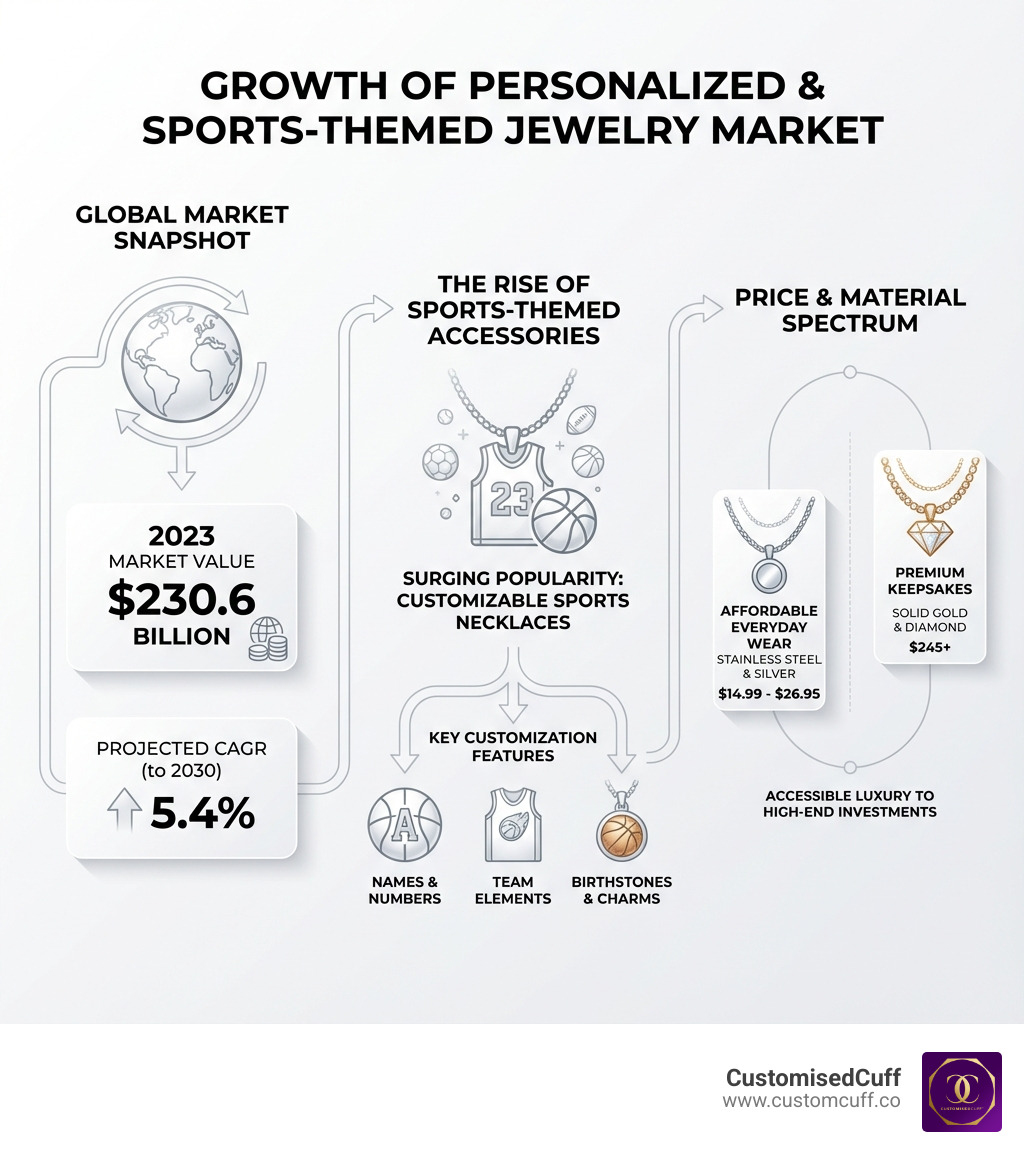 GROWTH OF PERSONALIZED & SPORTS-THEMED JEWELRY MARKET

GLOBAL MARKET SNAPSHOT

2023
MARKET VALUE
$230.6
BILLION

PROJECTED CAGR
(to 2030)
5.4%

THE RISE OF SPORTS-THEMED ACCESSORIES

23

SURGING POPULARITY: CUSTOMIZABLE SPORTS NECKLACES

KEY CUSTOMIZATION FEATURES

A

NAMES & NUMBERS

TEAM ELEMENTS

BIRTHSTONES & CHARMS

PRICE & MATERIAL SPECTRUM

AFFORDABLE EVERYDAY WEAR
STAINLESS STEEL & SILVER
$14.99 - $26.95

PREMIUM KEEPSAKES
SOLID GOLD & DIAMOND
$245+

ACCESSIBLE LUXURY TO HIGH-END INVESTMENTS

CustomisedCuff
www.customcuff.co

CUSTOMISEDCUFF