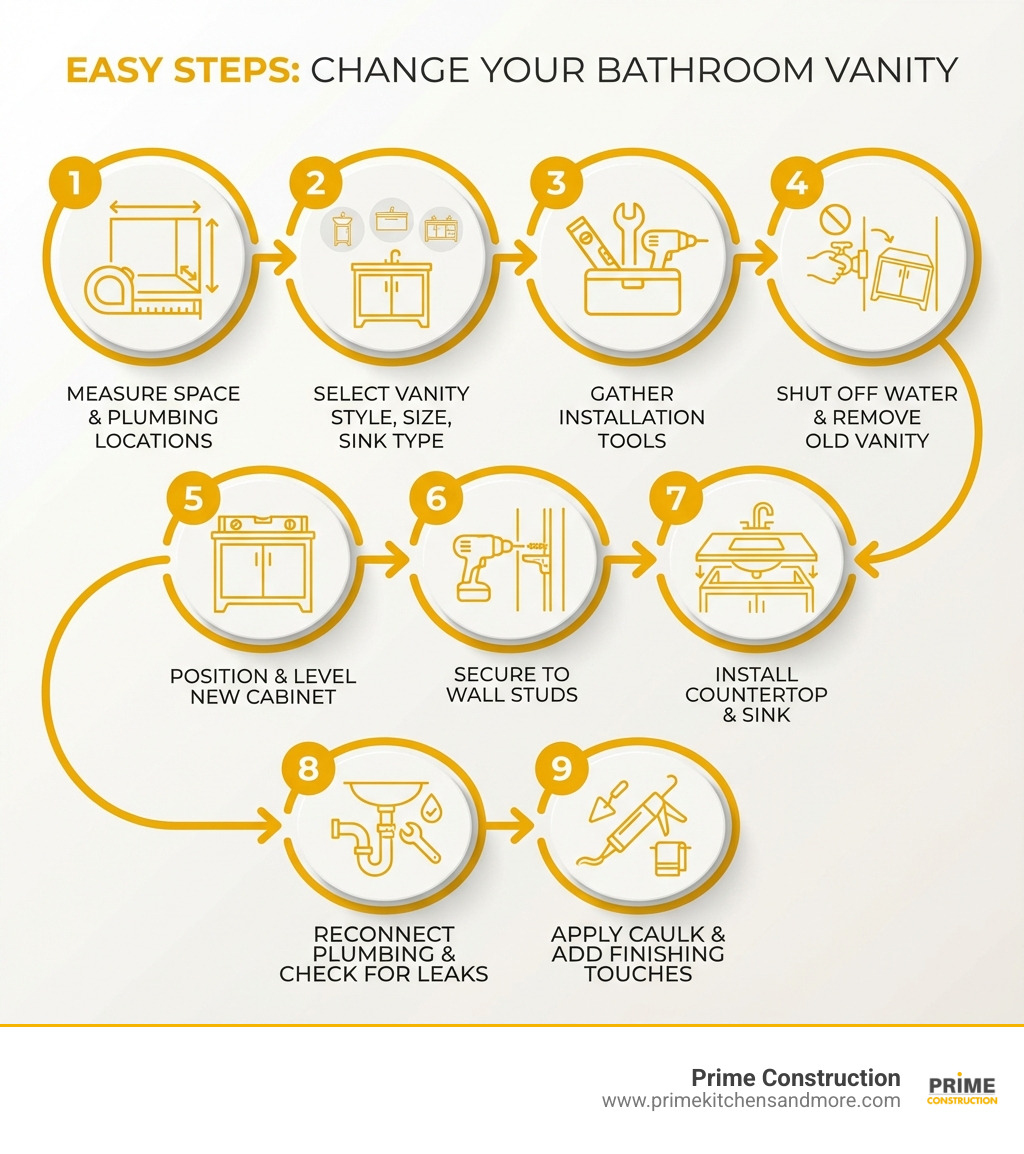 EASY STEPS: CHANGE YOUR BATHROOM VANITY

1
MEASURE SPACE & PLUMBING LOCATIONS

2
SELECT VANITY STYLE, SIZE, SINK TYPE

3
GATHER INSTALLATION TOOLS

4
SHUT OFF WATER & REMOVE OLD VANITY

5
POSITION & LEVEL NEW CABINET

6
SECURE TO WALL STUDS

7
INSTALL COUNTERTOP & SINK

8
RECONNECT PLUMBING & CHECK FOR LEAKS

9
APPLY CAULK & ADD FINISHING TOUCHES

Prime Construction
www.primekitchensandmore.com

PRIME
CONSTRUCTION