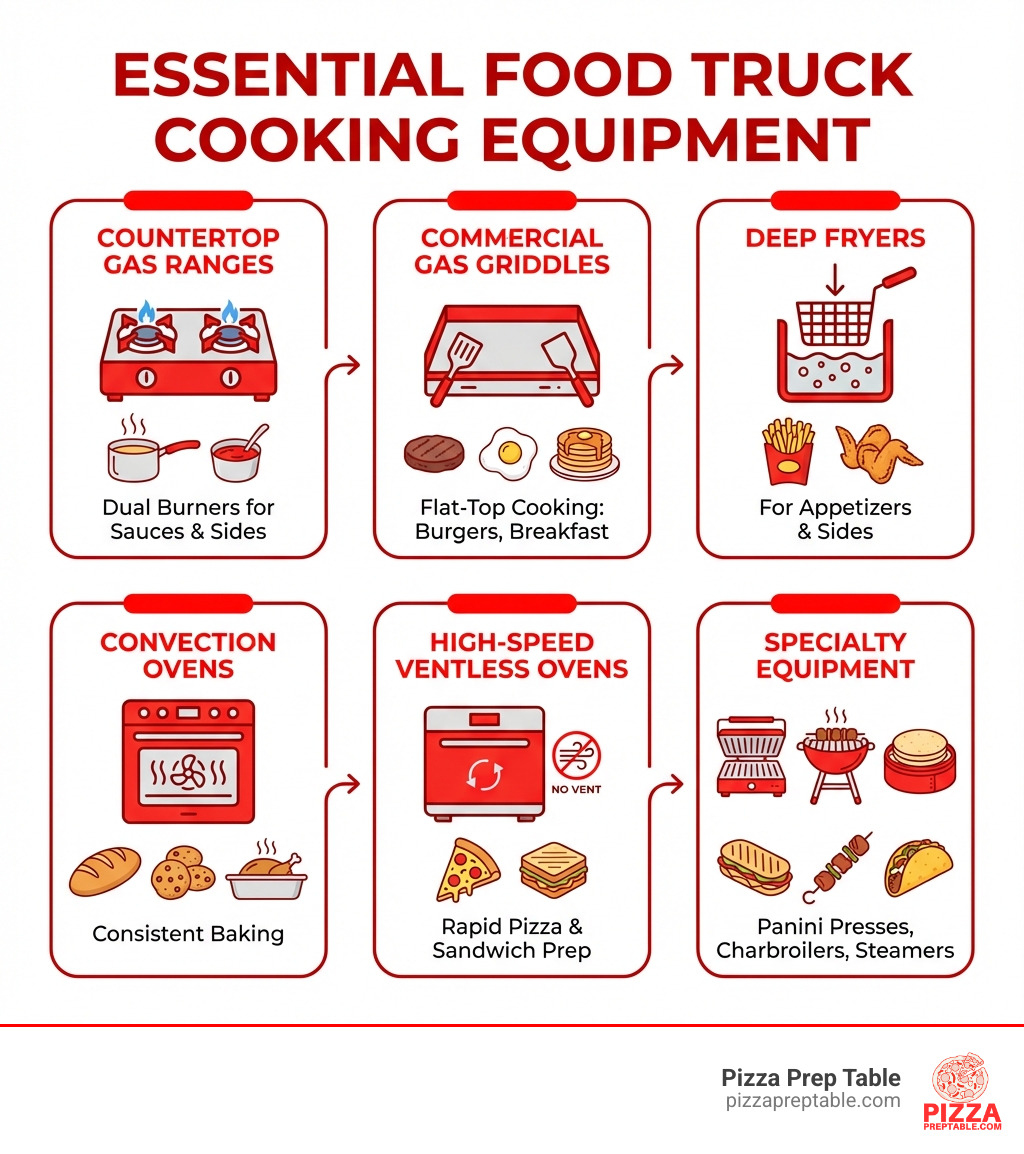 ESSENTIAL FOOD TRUCK COOKING EQUIPMENT

COUNTERTOP GAS RANGES

Dual Burners for Sauces & Sides

COMMERCIAL GAS GRIDDLES

Flat-Top Cooking: Burgers, Breakfast

DEEP FRYERS

For Appetizers & Sides

CONVECTION OVENS

Consistent Baking

HIGH-SPEED VENTLESS OVENS

NO VENT

Rapid Pizza & Sandwich Prep

SPECIALTY EQUIPMENT

Panini Presses, Charbroilers, Steamers

Pizza Prep Table
pizzapreptable.com

PIZZA
PREPTABLE.COM