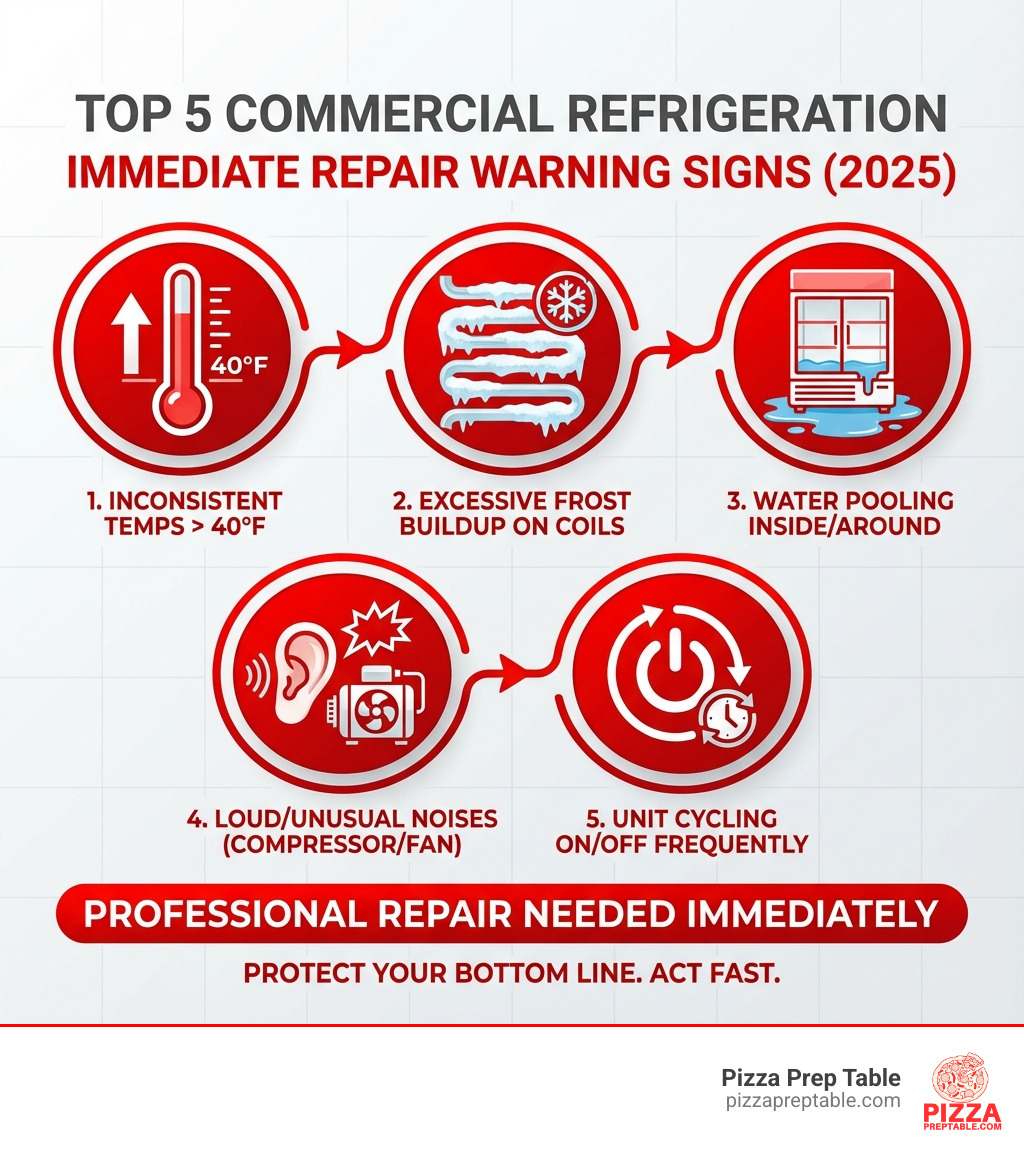 TOP 5 COMMERCIAL REFRIGERATION
IMMEDIATE REPAIR WARNING SIGNS (2025)

40°F

1. INCONSISTENT TEMPS > 40°F

2. EXCESSIVE FROST BUILDUP ON COILS

3. WATER POOLING INSIDE/AROUND

4. LOUD/UNUSUAL NOISES (COMPRESSOR/FAN)

5. UNIT CYCLING ON/OFF FREQUENTLY

PROFESSIONAL REPAIR NEEDED IMMEDIATELY

PROTECT YOUR BOTTOM LINE. ACT FAST.

Pizza Prep Table
pizzapreptable.com

PIZZA
PREPTABLE.COM