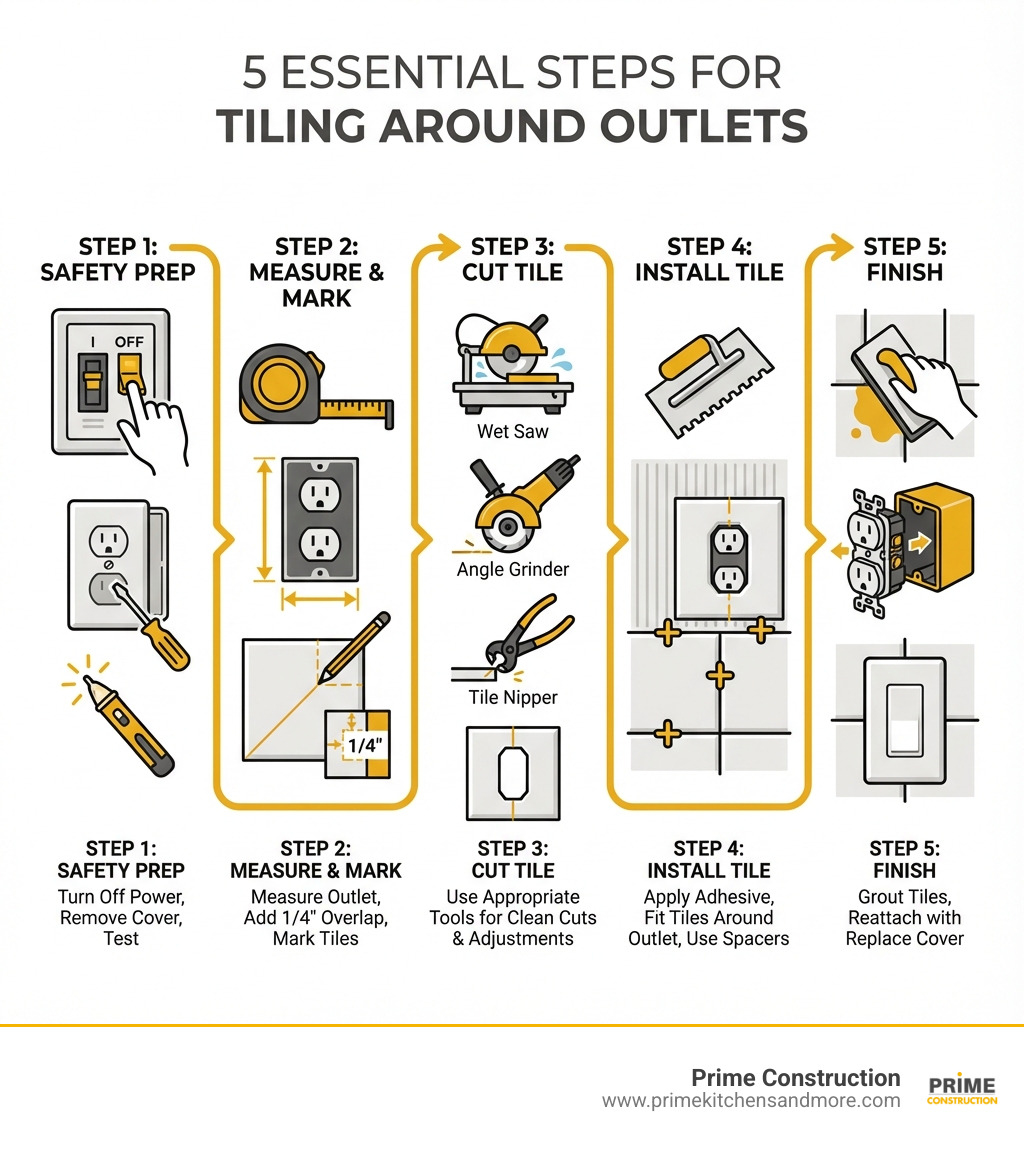 5 ESSENTIAL STEPS FOR
TILING AROUND OUTLETS

STEP 1:
SAFETY PREP

I OFF

STEP 2:
MEASURE &
MARK

1/4"

STEP 3:
CUT TILE

Wet Saw

Angle Grinder

Tile Nipper

STEP 4:
INSTALL TILE

STEP 5:
FINISH

STEP 1:
SAFETY PREP
Turn Off Power, Remove Cover, Test

STEP 2:
MEASURE & MARK
Measure Outlet, Add 1/4" Overlap, Mark Tiles

STEP 3:
CUT TILE
Use Appropriate Tools for Clean Cuts & Adjustments

STEP 4:
INSTALL TILE
Apply Adhesive, Fit Tiles Around Outlet, Use Spacers

STEP 5:
FINISH
Grout Tiles, Reattach with Replace Cover

Prime Construction
www.primekitchensandmore.com

PRIME
CONSTRUCTION