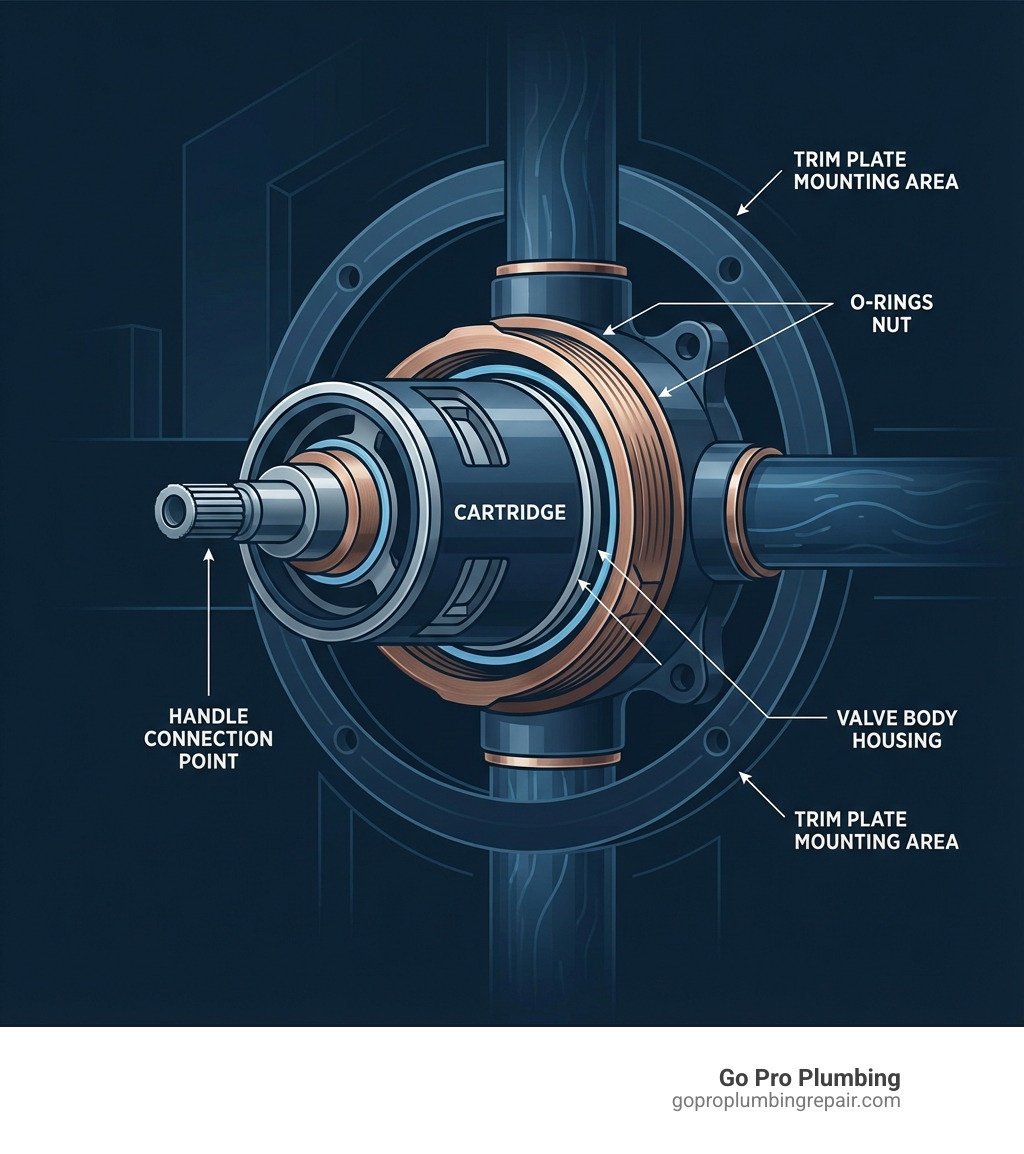 TRIM PLATE MOUNTING AREA

O-RINGS
NUT

CARTRIDGE

HANDLE CONNECTION POINT

VALVE BODY HOUSING

TRIM PLATE MOUNTING AREA

Go Pro Plumbing
goproplumbingrepair.com