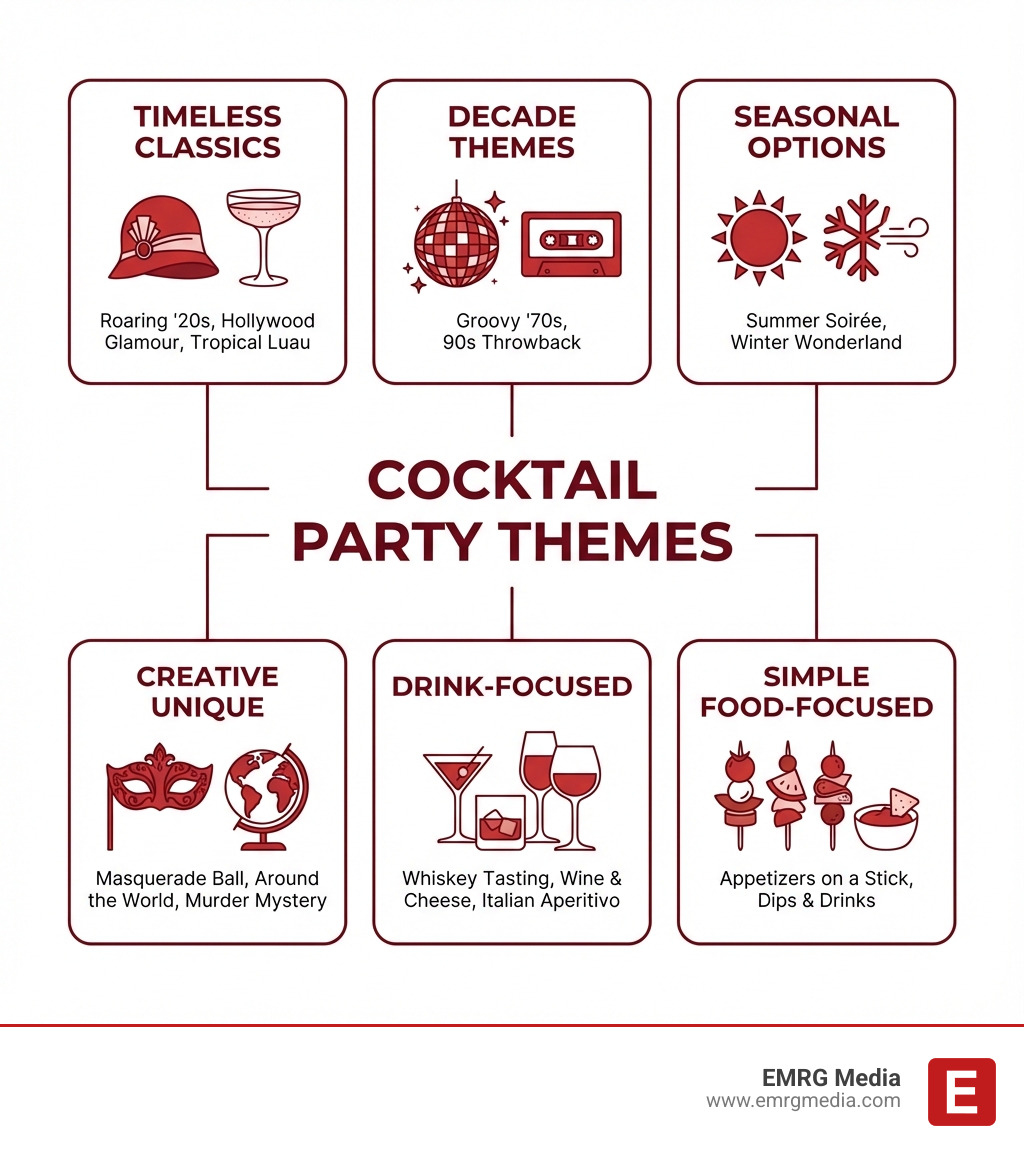 TIMELESS CLASSICS

Roaring '20s, Hollywood Glamour, Tropical Luau

DECADE THEMES

Groovy '70s, 90s Throwback

SEASONAL OPTIONS

Summer Soirée, Winter Wonderland

COCKTAIL PARTY THEMES

CREATIVE UNIQUE

Masquerade Ball, Around the World, Murder Mystery

DRINK-FOCUSED

Whiskey Tasting, Wine & Cheese, Italian Aperitivo

SIMPLE FOOD-FOCUSED

Appetizers on a Stick, Dips & Drinks

EMRG Media
www.emrgmedia.com

E