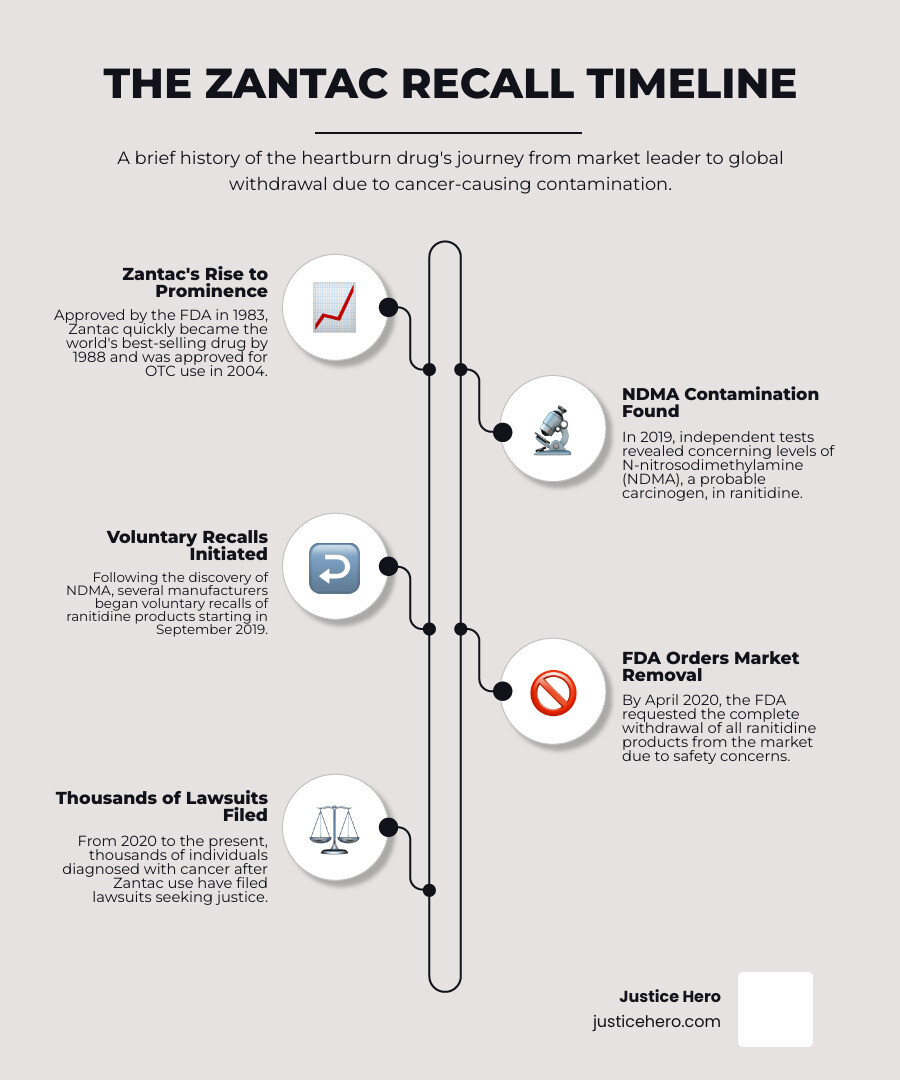 THE ZANTAC RECALL TIMELINE

A brief history of the heartburn drug's journey from market leader to global withdrawal due to cancer-causing contamination.

Zantac's Rise to Prominence

Approved by the FDA in 1983, Zantac quickly became the world's best-selling drug by 1988 and was approved for OTC use in 2004.

NDMA Contamination Found

In 2019, independent tests revealed concerning levels of N-nitrosodimethylamine (NDMA), a probable carcinogen, in ranitidine.

Voluntary Recalls Initiated

Following the discovery of NDMA, several manufacturers began voluntary recalls of ranitidine products starting in September 2019.

FDA Orders Market Removal

By April 2020, the FDA requested the complete withdrawal of all ranitidine products from the market due to safety concerns.

Thousands of Lawsuits Filed

From 2020 to the present, thousands of individuals diagnosed with cancer after Zantac use have filed lawsuits seeking justice.

Justice Hero
justicehero.com