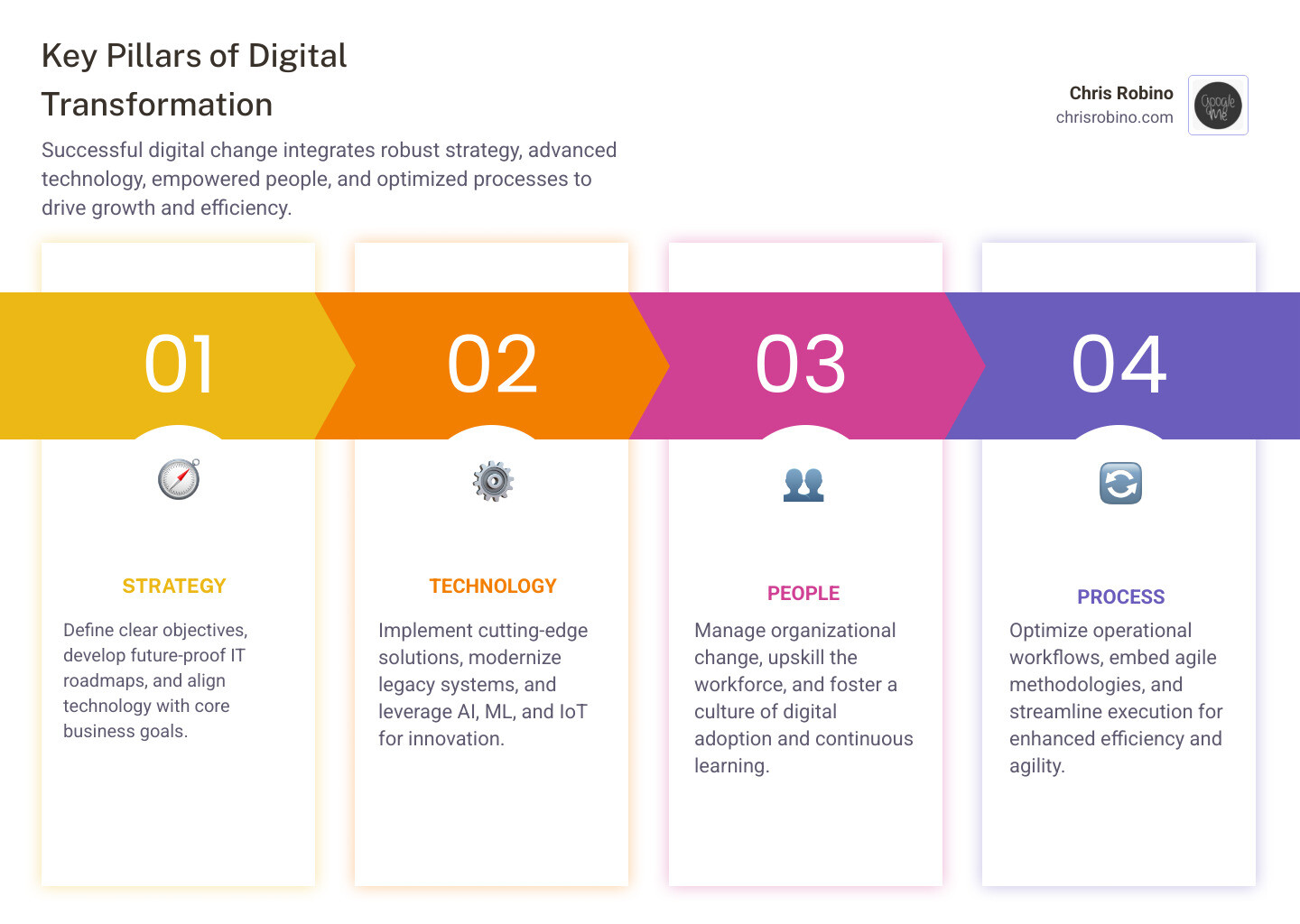 Key Pillars of Digital Transformation

Chris Robino
chrisrobino.com

Google Me

Successful digital change integrates robust strategy, advanced technology, empowered people, and optimized processes to drive growth and efficiency.

01

STRATEGY

Define clear objectives, develop future-proof IT roadmaps, and align technology with core business goals.

02

TECHNOLOGY

Implement cutting-edge solutions, modernize legacy systems, and leverage AI, ML, and IoT for innovation.

03

PEOPLE

Manage organizational change, upskill the workforce, and foster a culture of digital adoption and continuous learning.

04

PROCESS

Optimize operational workflows, embed agile methodologies, and streamline execution for enhanced efficiency and agility.