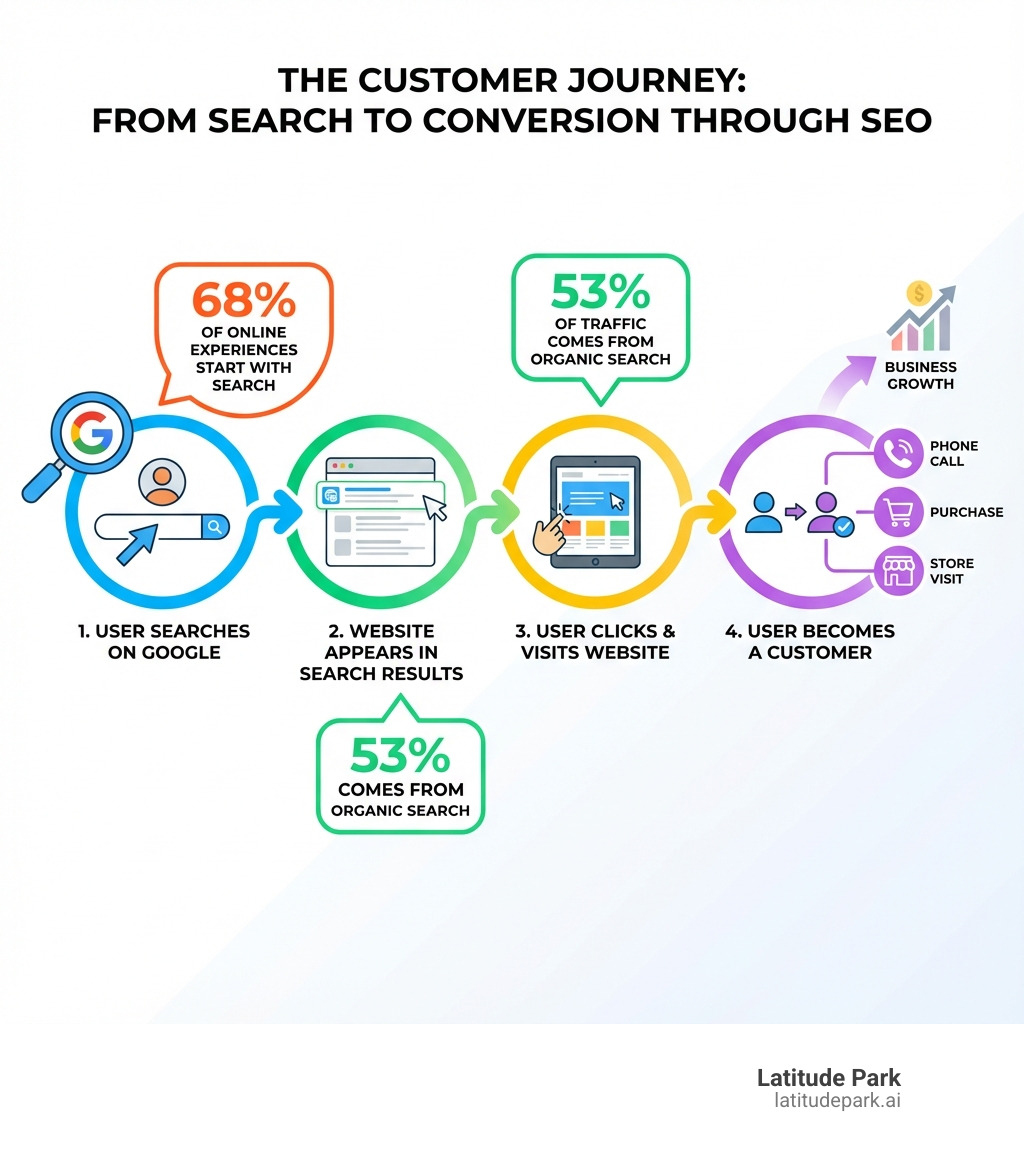 THE CUSTOMER JOURNEY:
FROM SEARCH TO CONVERSION THROUGH SEO

68%
OF ONLINE EXPERIENCES START WITH SEARCH

53%
OF TRAFFIC COMES FROM ORGANIC SEARCH

BUSINESS GROWTH

PHONE CALL

PURCHASE

STORE VISIT

1. USER SEARCHES ON GOOGLE

2. WEBSITE APPEARS IN SEARCH RESULTS

3. USER CLICKS & VISITS WEBSITE

4. USER BECOMES A CUSTOMER

53%
COMES FROM ORGANIC SEARCH

Latitude Park
latitudepark.ai