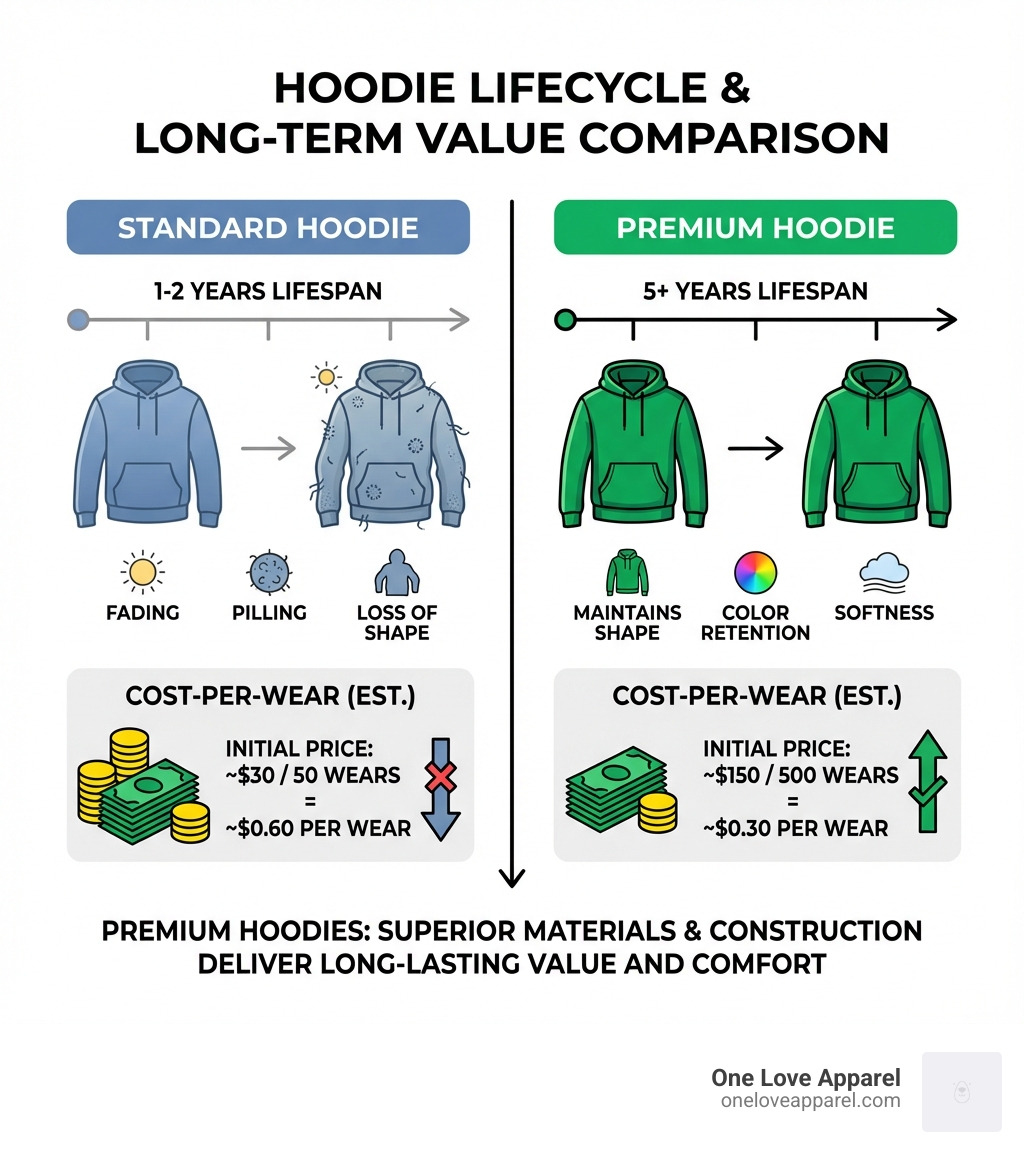 HOODIE LIFECYCLE & LONG-TERM VALUE COMPARISON

STANDARD HOODIE

1-2 YEARS LIFESPAN

FADING

PILLING

LOSS OF SHAPE

COST-PER-WEAR (EST.)

INITIAL PRICE: ~$30 / 50 WEARS = ~$0.60 PER WEAR

PREMIUM HOODIE

5+ YEARS LIFESPAN

MAINTAINS SHAPE

COLOR RETENTION

SOFTNESS

COST-PER-WEAR (EST.)

INITIAL PRICE: ~$150 / 500 WEARS = ~$0.30 PER WEAR

PREMIUM HOODIES: SUPERIOR MATERIALS & CONSTRUCTION DELIVER LONG-LASTING VALUE AND COMFORT

One Love Apparel
oneloveapparel.com