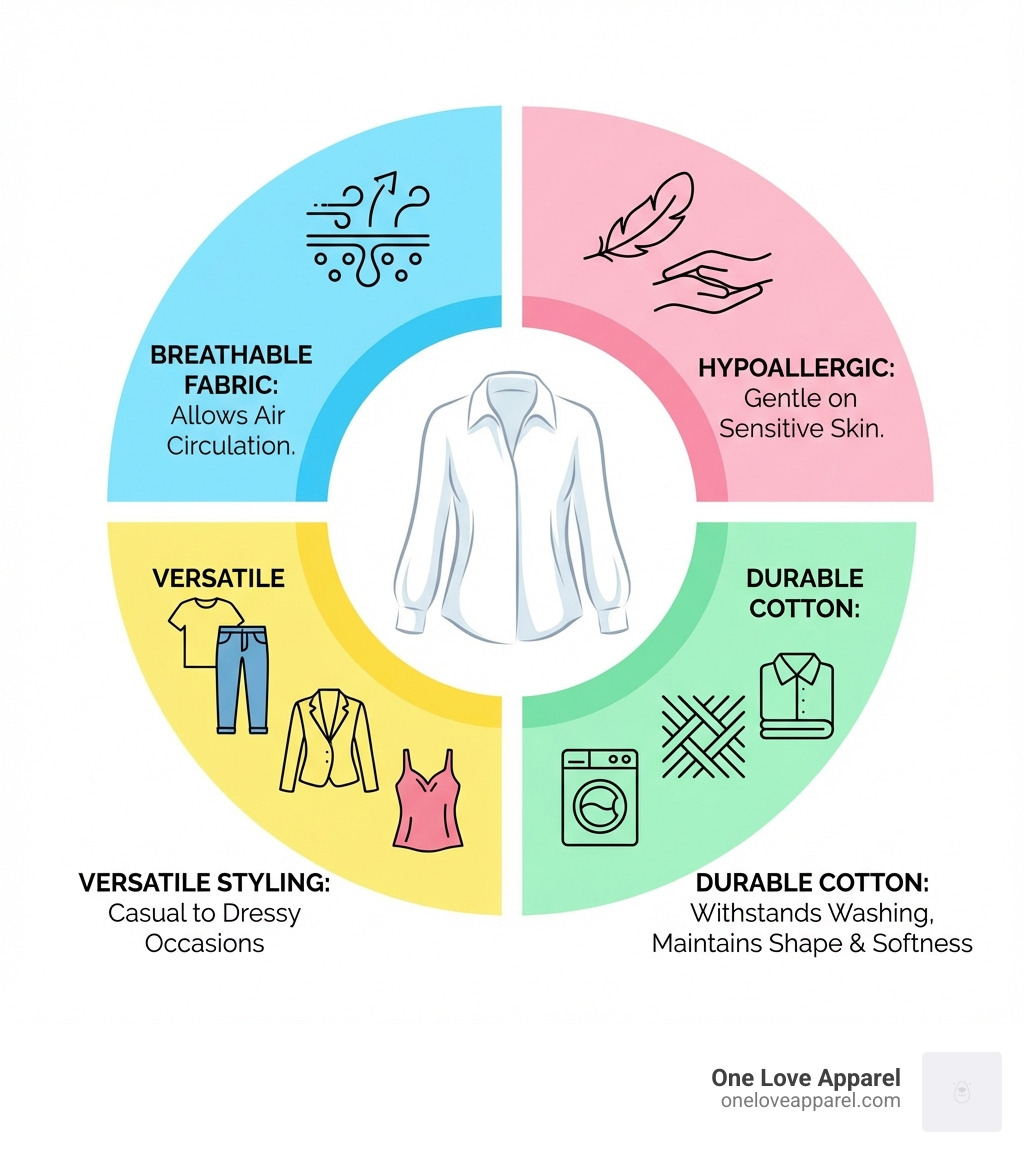 BREATHABLE FABRIC: Allows Air Circulation.

HYPOALLERGIC: Gentle on Sensitive Skin.

VERSATILE

DURABLE COTTON:

VERSATILE STYLING: Casual to Dressy Occasions

DURABLE COTTON: Withstands Washing, Maintains Shape & Softness

One Love Apparel
oneloveapparel.com