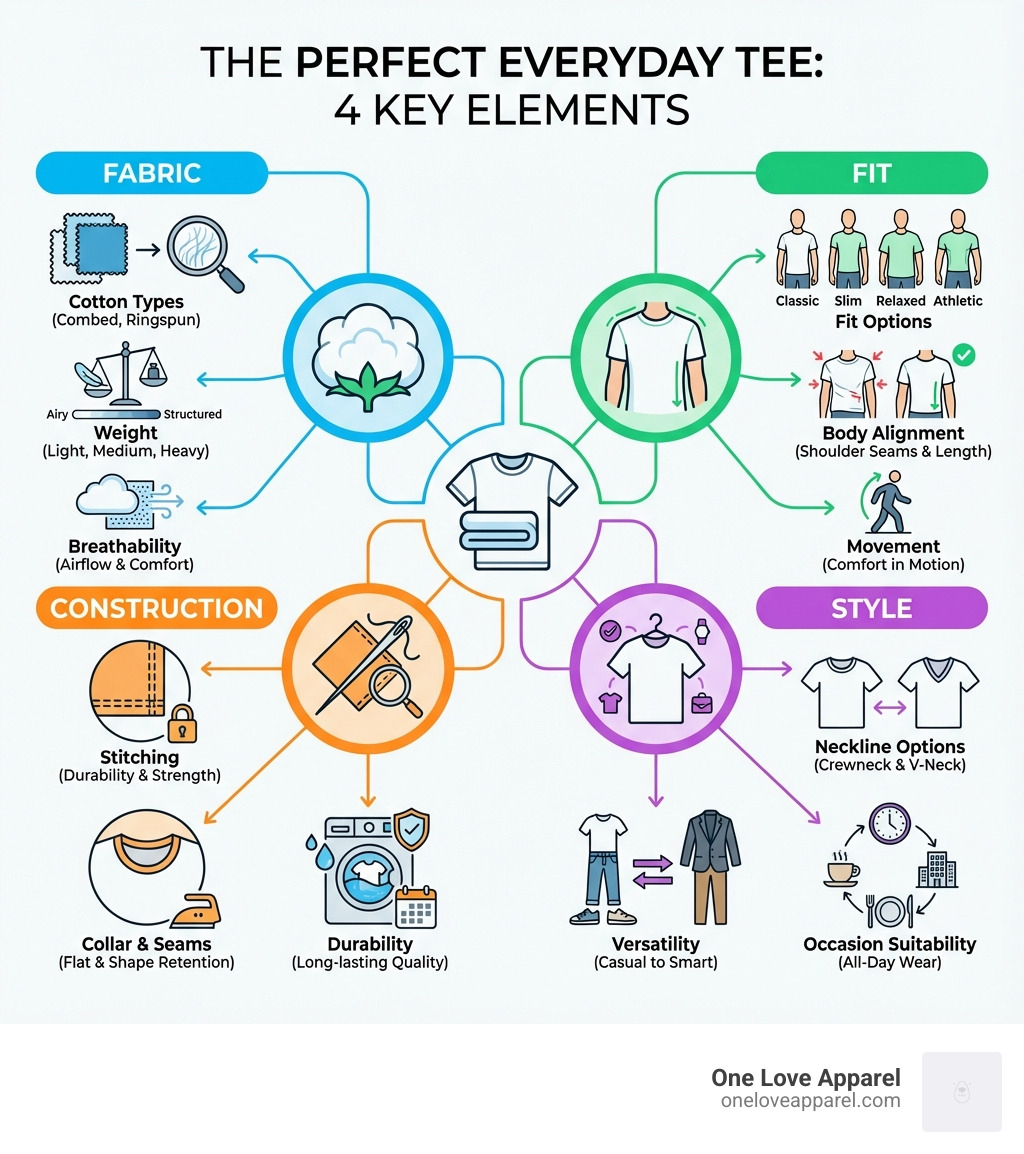 THE PERFECT EVERYDAY TEE: 4 KEY ELEMENTS

FABRIC

Cotton Types
(Combed, Ringspun)

Airy Structured
Weight
(Light, Medium, Heavy)

Breathability
(Airflow & Comfort)

FIT

Classic Slim Relaxed Athletic
Fit Options

Body Alignment
(Shoulder Seams & Length)

Movement
(Comfort in Motion)

CONSTRUCTION

Stitching
(Durability & Strength)

Collar & Seams
(Flat & Shape Retention)

Durability
(Long-lasting Quality)

STYLE

Neckline Options
(Crewneck & V-Neck)

Versatility
(Casual to Smart)

Occasion Suitability
(All-Day Wear)

One Love Apparel
oneloveapparel.com