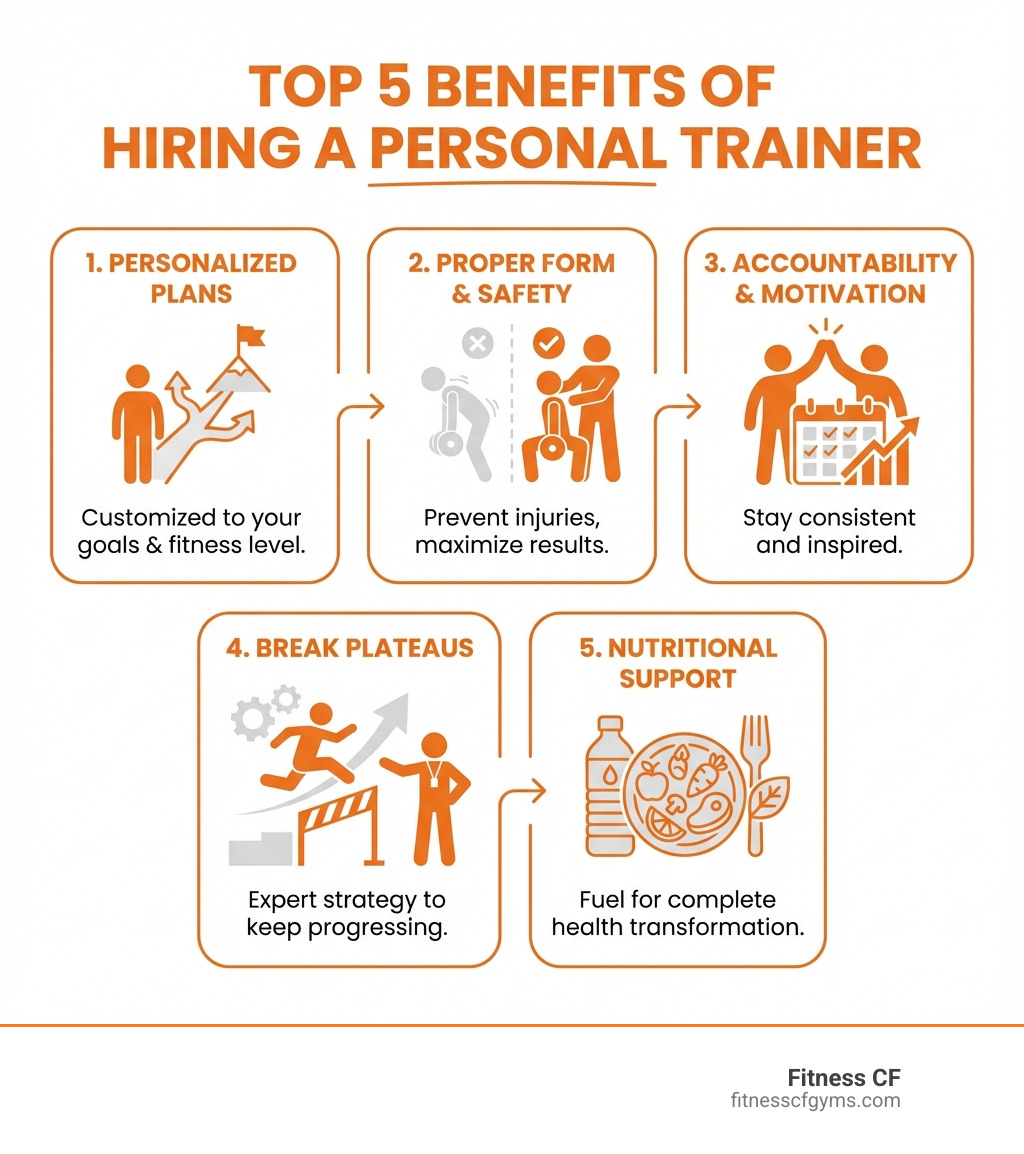 TOP 5 BENEFITS OF HIRING A PERSONAL TRAINER

1. PERSONALIZED PLANS

Customized to your goals & fitness level.

2. PROPER FORM & SAFETY

Prevent injuries, maximize results.

3. ACCOUNTABILITY & MOTIVATION

Stay consistent and inspired.

4. BREAK PLATEAUS

Expert strategy to keep progressing.

5. NUTRITIONAL SUPPORT

Fuel for complete health transformation.

Fitness CF
fitnesscfgyms.com