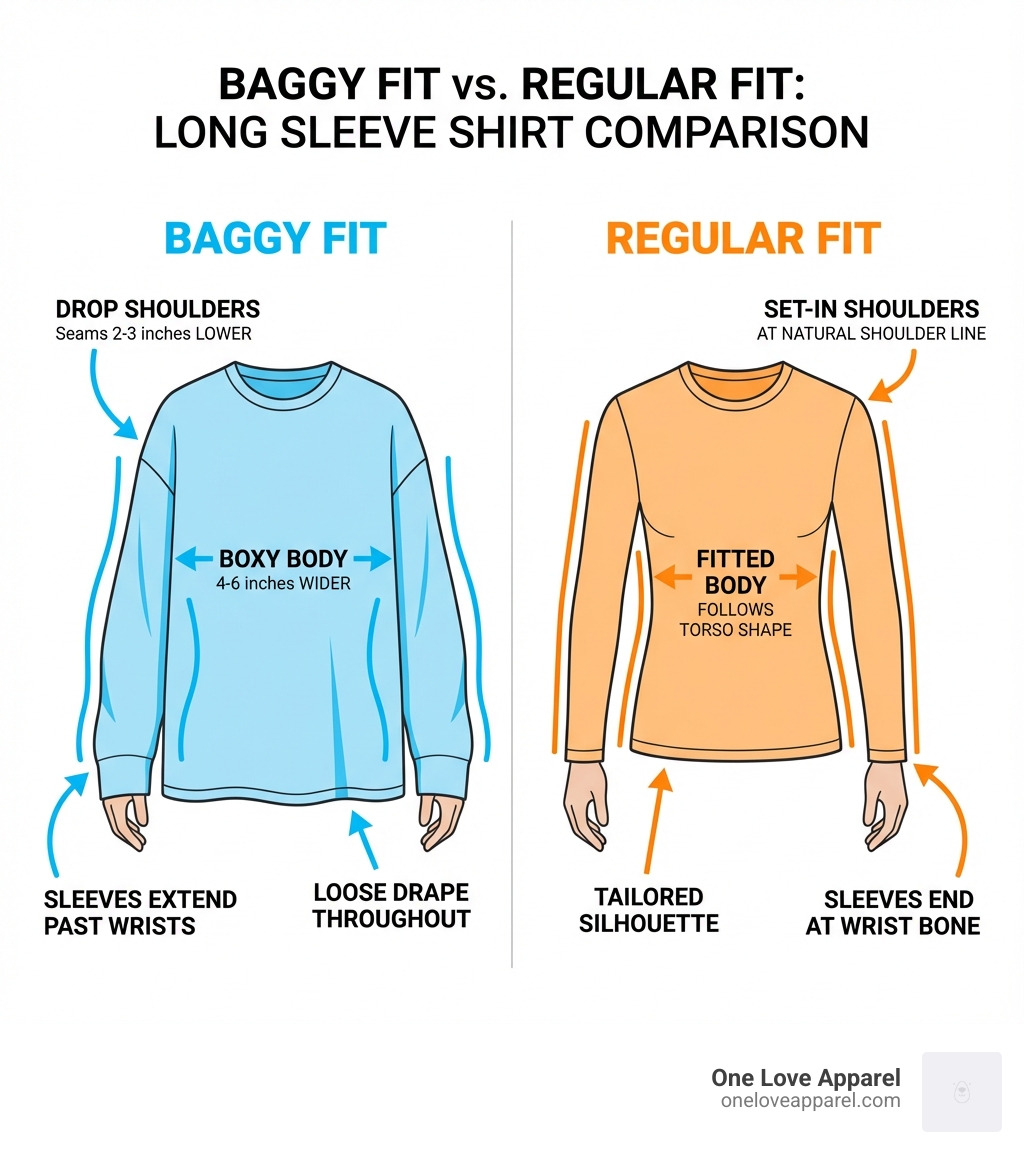 BAGGY FIT vs. REGULAR FIT:
LONG SLEEVE SHIRT COMPARISON

BAGGY FIT

DROP SHOULDERS
Seams 2-3 inches LOWER

BOXY BODY
4-6 inches WIDER

SLEEVES EXTEND PAST WRISTS

LOOSE DRAPE THROUGHOUT

REGULAR FIT

SET-IN SHOULDERS
AT NATURAL SHOULDER LINE

FITTED BODY
FOLLOWS TORSO SHAPE

TAILORED SILHOUETTE

SLEEVES END AT WRIST BONE

One Love Apparel
oneloveapparel.com