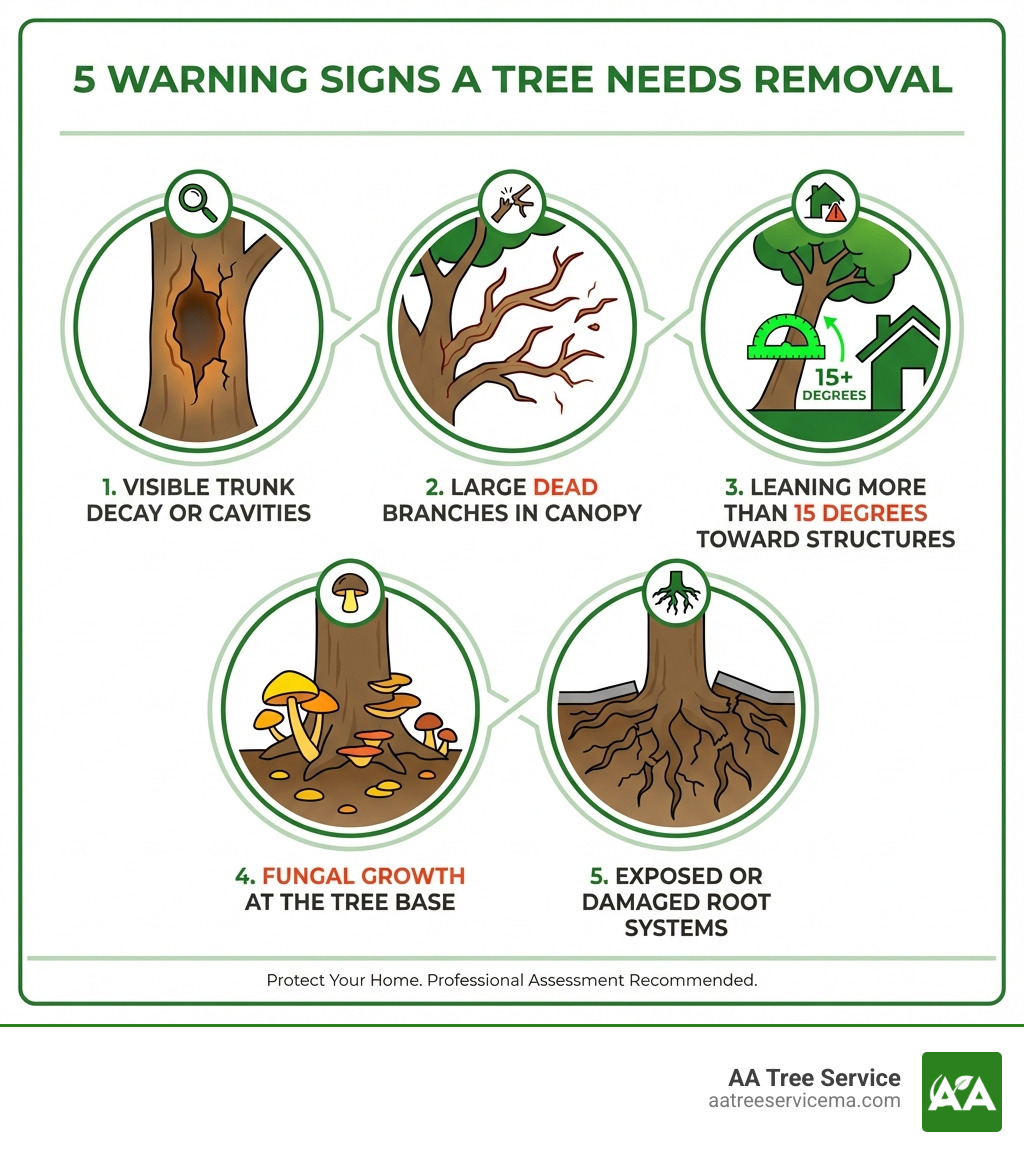 5 WARNING SIGNS A TREE NEEDS REMOVAL

15+ DEGREES

1. VISIBLE TRUNK DECAY OR CAVITIES

2. LARGE DEAD BRANCHES IN CANOPY

3. LEANING MORE THAN 15 DEGREES TOWARD STRUCTURES

4. FUNGAL GROWTH AT THE TREE BASE

5. EXPOSED OR DAMAGED ROOT SYSTEMS

Protect Your Home. Professional Assessment Recommended.

AA Tree Service
aatreeservicema.com

AA