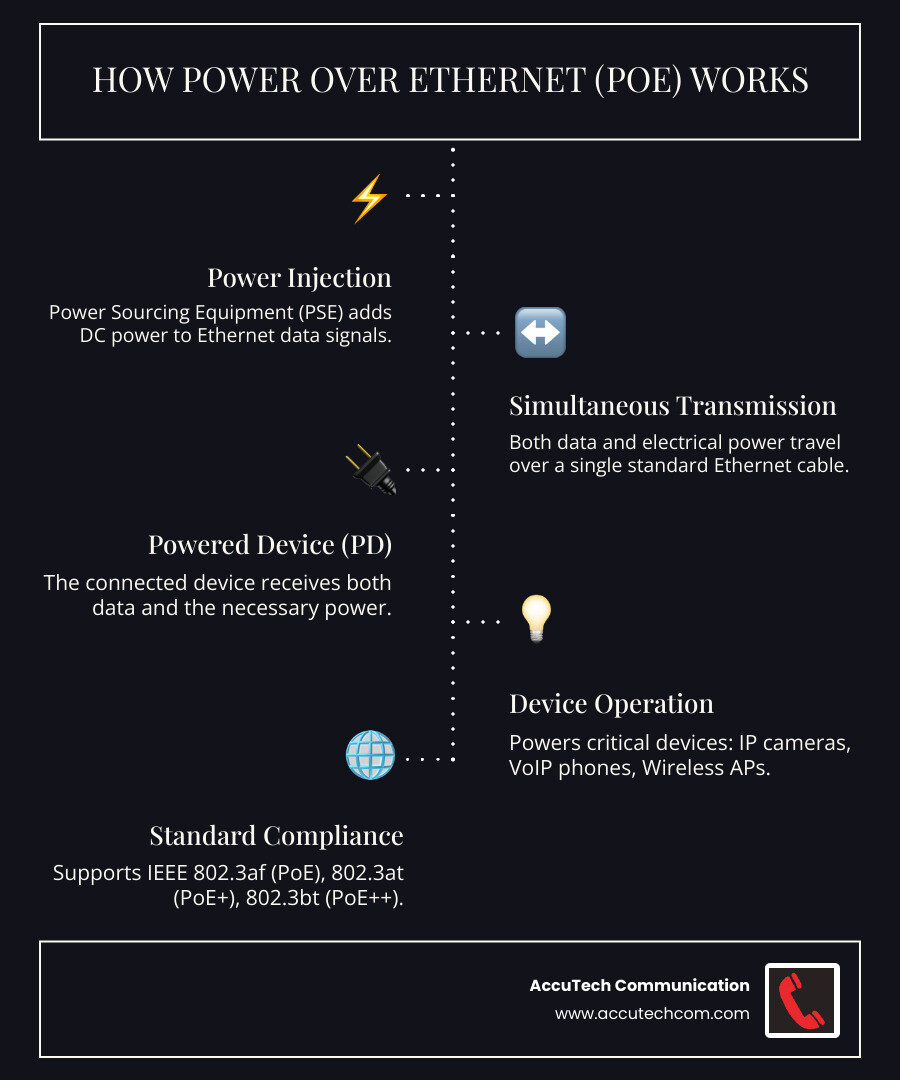 HOW POWER OVER ETHERNET (POE) WORKS

Power Injection

Power Sourcing Equipment (PSE) adds DC power to Ethernet data signals.

Simultaneous Transmission

Both data and electrical power travel over a single standard Ethernet cable.

Powered Device (PD)

The connected device receives both data and the necessary power.

Device Operation

Powers critical devices: IP cameras, VoIP phones, Wireless APs.

Standard Compliance

Supports IEEE 802.3af (PoE), 802.3at (PoE+), 802.3bt (PoE++).

AccuTech Communication
www.accutechcom.com