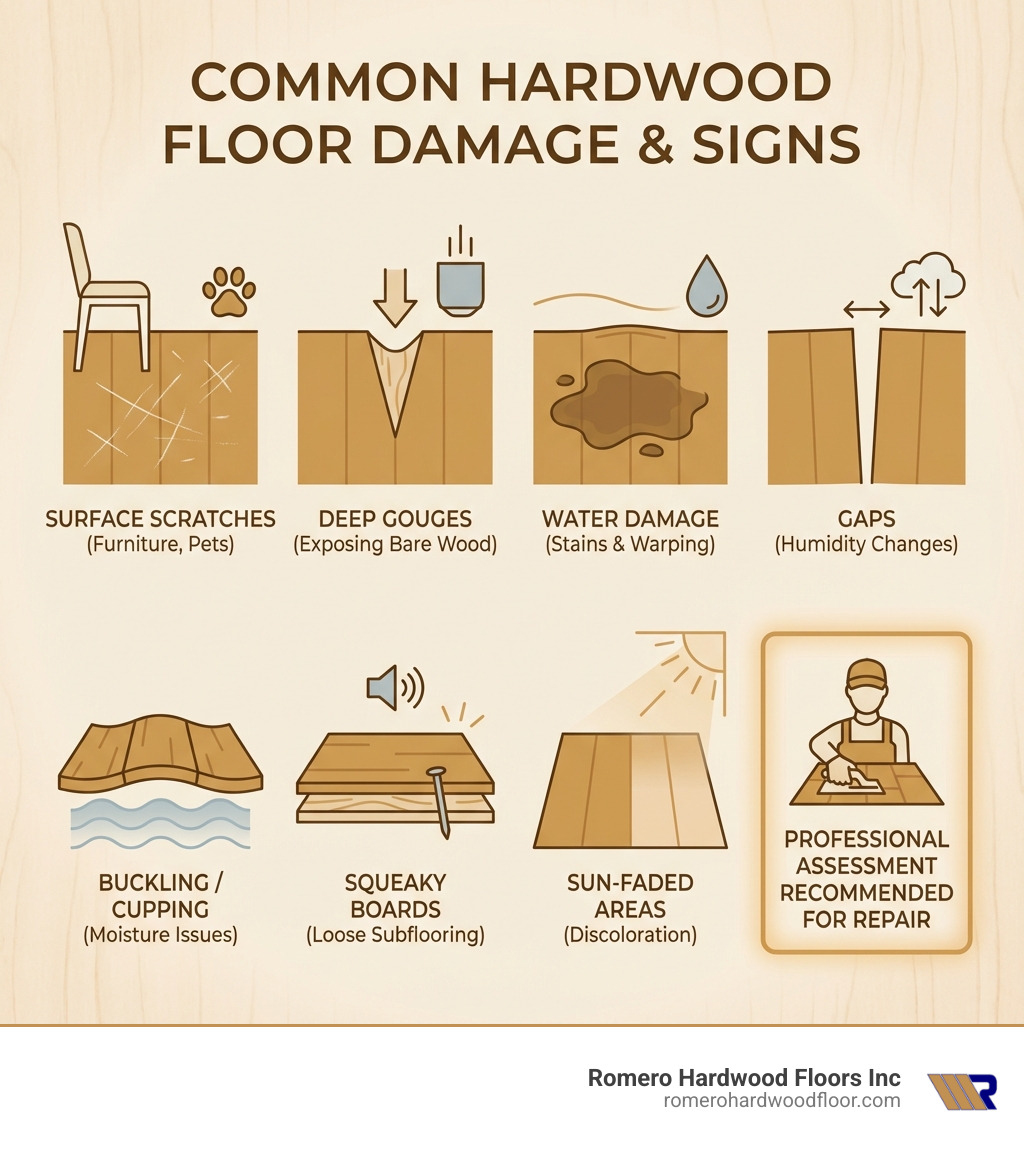 COMMON HARDWOOD FLOOR DAMAGE & SIGNS

SURFACE SCRATCHES
(Furniture, Pets)

DEEP GOUGES
(Exposing Bare Wood)

WATER DAMAGE
(Stains & Warping)

GAPS
(Humidity Changes)

BUCKLING / CUPPING
(Moisture Issues)

SQUEAKY BOARDS
(Loose Subflooring)

SUN-FADED AREAS
(Discoloration)

PROFESSIONAL ASSESSMENT RECOMMENDED FOR REPAIR

Romero Hardwood Floors Inc
romerohardwoodfloor.com