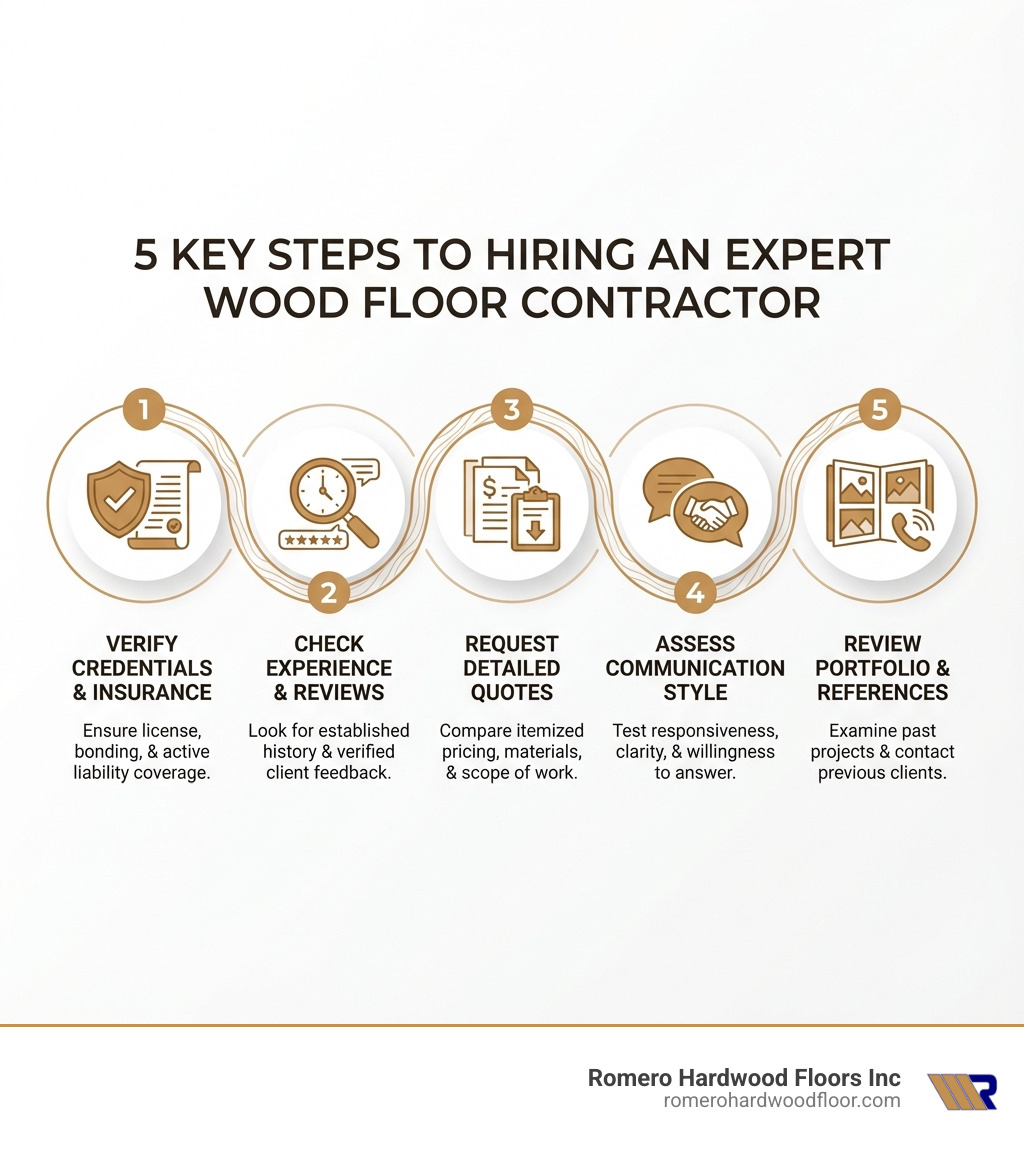 5 KEY STEPS TO HIRING AN EXPERT WOOD FLOOR CONTRACTOR

1
VERIFY CREDENTIALS & INSURANCE
Ensure license, bonding, & active liability coverage.

2
CHECK EXPERIENCE & REVIEWS
Look for established history & verified client feedback.

3
REQUEST DETAILED QUOTES
Compare itemized pricing, materials, & scope of work.

4
ASSESS COMMUNICATION STYLE
Test responsiveness, clarity, & willingness to answer.

5
REVIEW PORTFOLIO & REFERENCES
Examine past projects & contact previous clients.

Romero Hardwood Floors Inc
romerohardwoodfloor.com