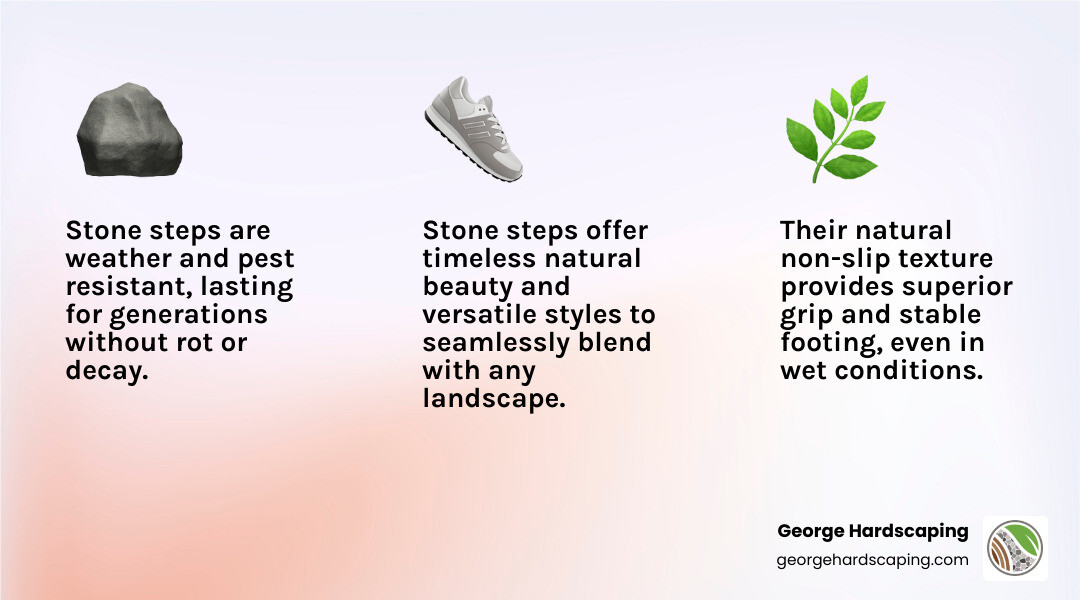 Stone steps are weather and pest resistant, lasting for generations without rot or decay.

Stone steps offer timeless natural beauty and versatile styles to seamlessly blend with any landscape.

Their natural non-slip texture provides superior grip and stable footing, even in wet conditions.

George Hardscaping
georgehardscaping.com