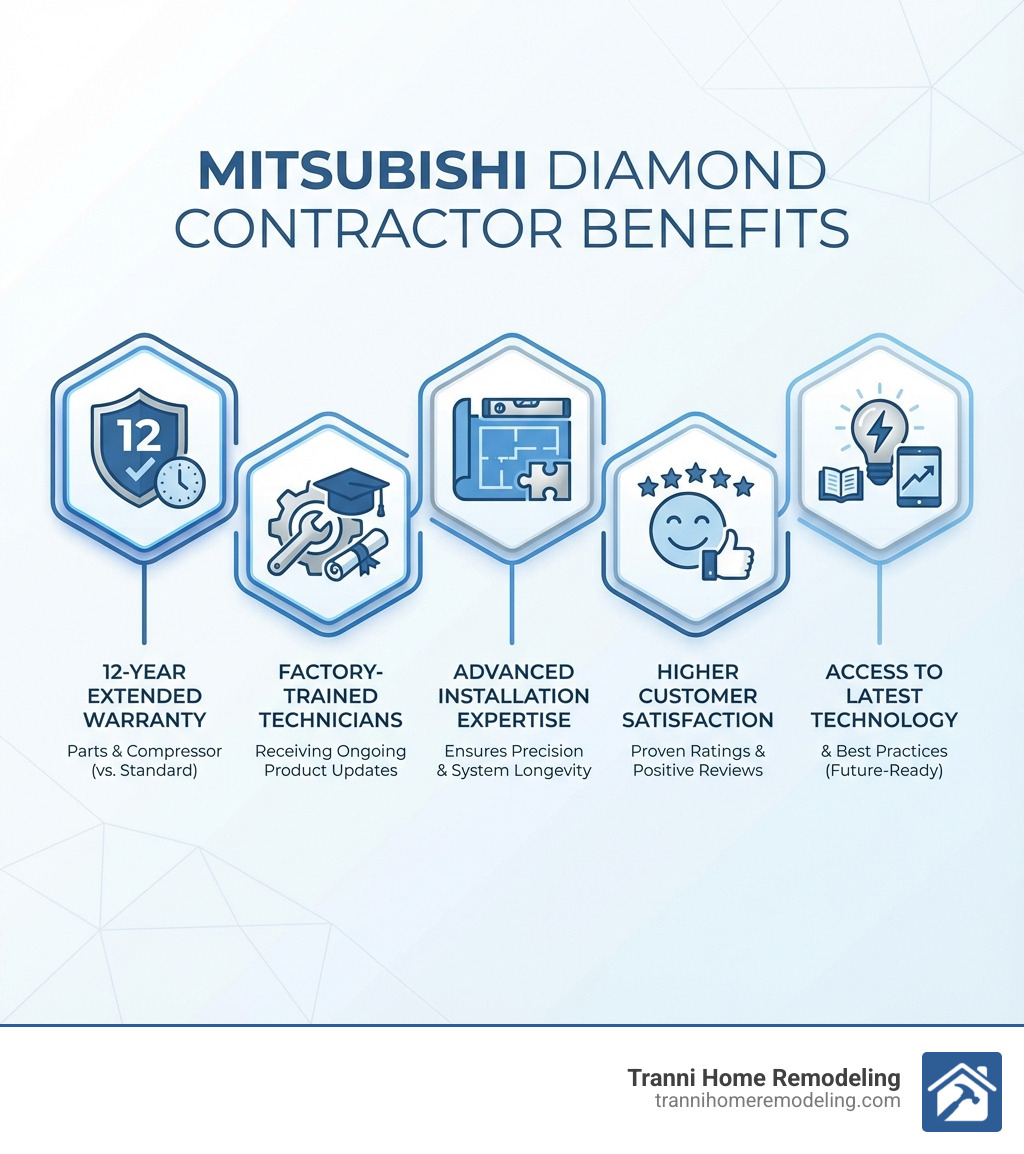 MITSUBISHI DIAMOND CONTRACTOR BENEFITS

12

12-YEAR EXTENDED WARRANTY
Parts & Compressor (vs. Standard)

FACTORY-TRAINED TECHNICIANS
Receiving Ongoing Product Updates

ADVANCED INSTALLATION EXPERTISE
Ensures Precision & System Longevity

HIGHER CUSTOMER SATISFACTION
Proven Ratings & Positive Reviews

ACCESS TO LATEST TECHNOLOGY
& Best Practices (Future-Ready)

Tranni Home Remodeling
trannihomeremodeling.com