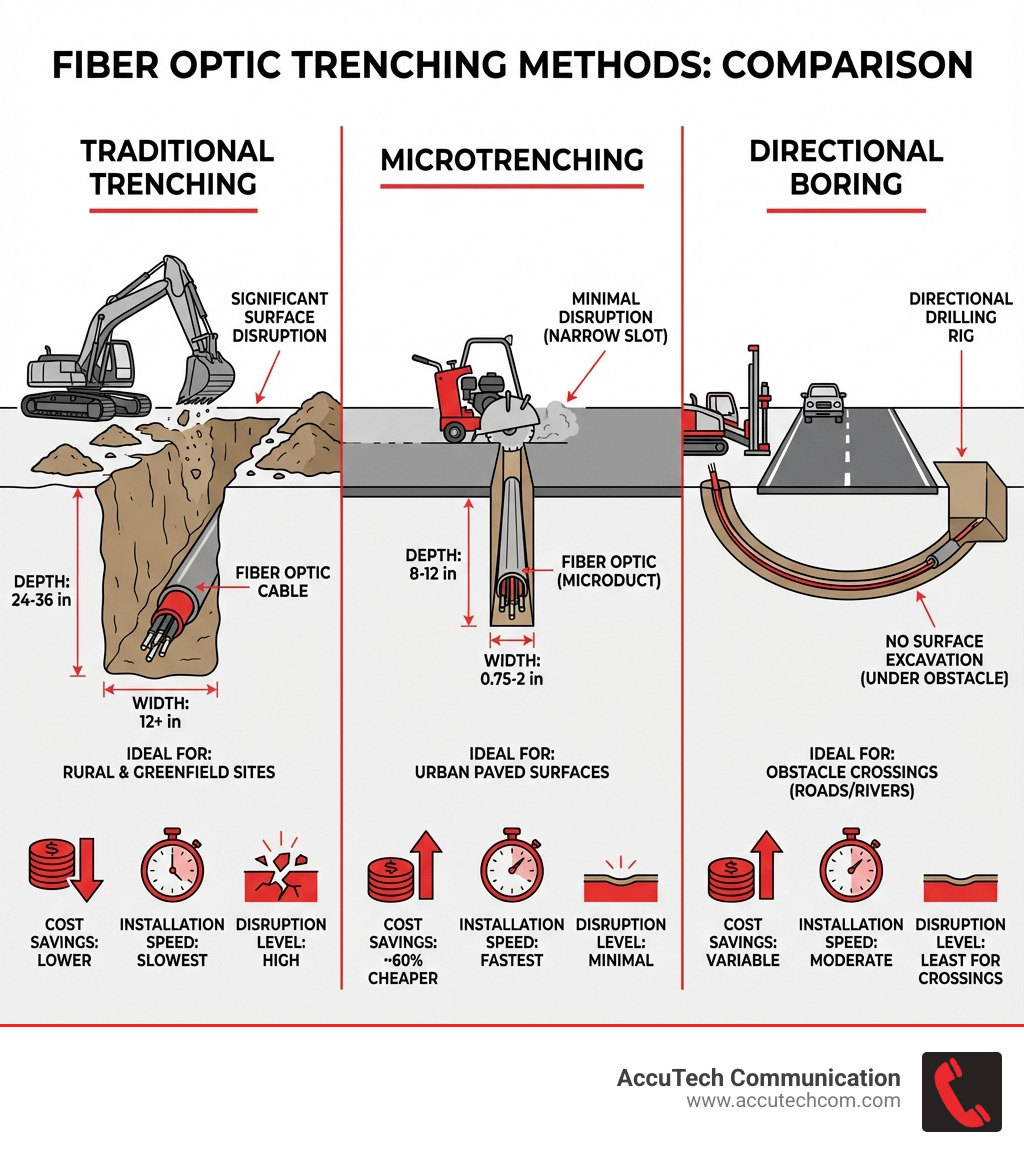 FIBER OPTIC TRENCHING METHODS: COMPARISON

TRADITIONAL TRENCHING

SIGNIFICANT SURFACE DISRUPTION

DEPTH: 24-36 in

FIBER OPTIC CABLE

WIDTH: 12+ in

IDEAL FOR: RURAL & GREENFIELD SITES

COST SAVINGS: LOWER

INSTALLATION SPEED: SLOWEST

DISRUPTION LEVEL: HIGH

MICROTRENCHING

MINIMAL DISRUPTION (NARROW SLOT)

DEPTH: 8-12 in

FIBER OPTIC (MICRODUCT)

WIDTH: 0.75-2 in

IDEAL FOR: URBAN PAVED SURFACES

COST SAVINGS: ~60% CHEAPER

INSTALLATION SPEED: FASTEST

DISRUPTION LEVEL: MINIMAL

DIRECTIONAL BORING

DIRECTIONAL DRILLING RIG

NO SURFACE EXCAVATION (UNDER OBSTACLE)

IDEAL FOR: OBSTACLE CROSSINGS (ROADS/RIVERS)

COST SAVINGS: VARIABLE

INSTALLATION SPEED: MODERATE

DISRUPTION LEVEL: LEAST FOR CROSSINGS

AccuTech Communication
www.accutechcom.com