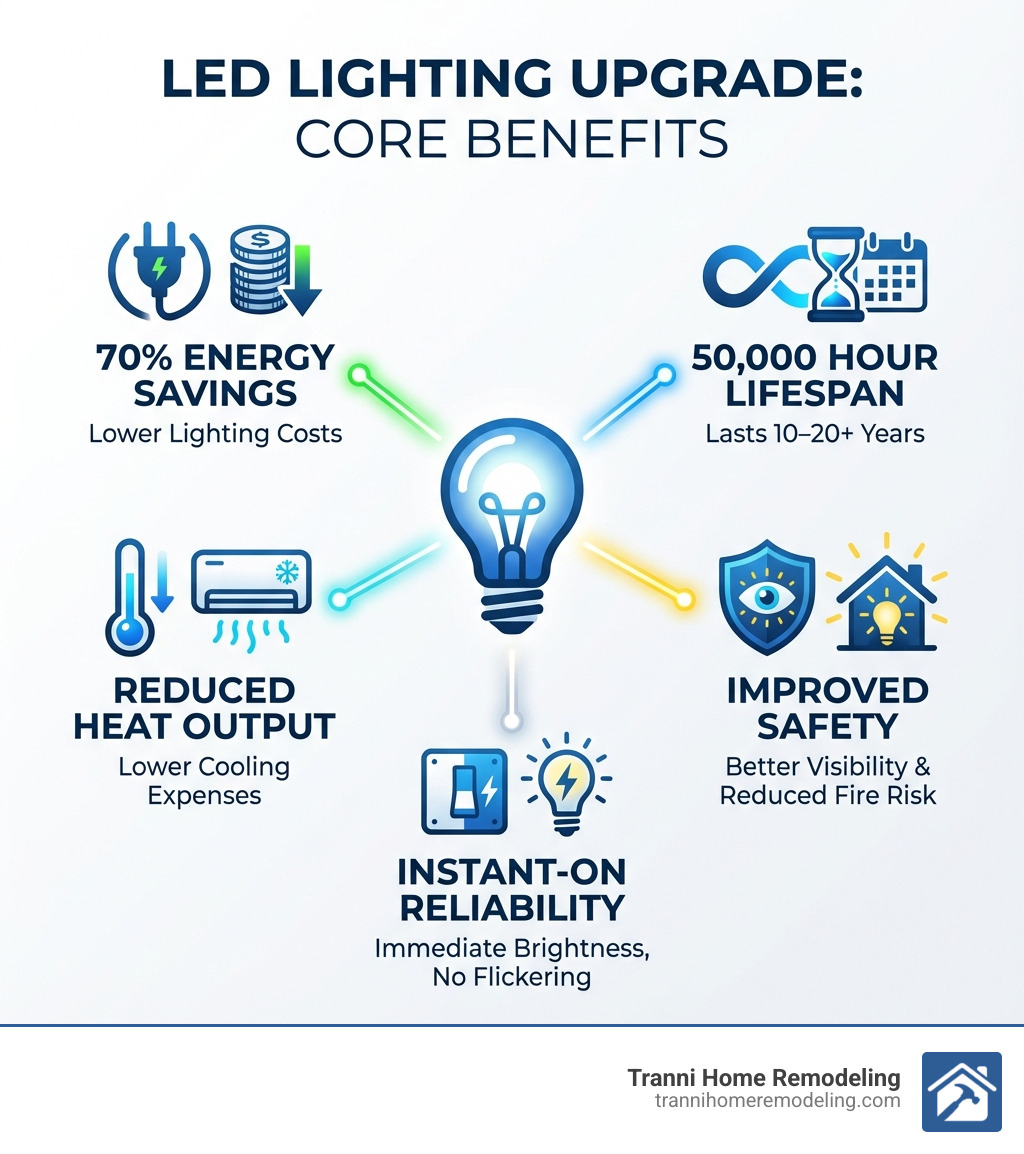 LED LIGHTING UPGRADE:
CORE BENEFITS

70% ENERGY SAVINGS
Lower Lighting Costs

50,000 HOUR LIFESPAN
Lasts 10–20+ Years

REDUCED HEAT OUTPUT
Lower Cooling Expenses

IMPROVED SAFETY
Better Visibility & Reduced Fire Risk

INSTANT-ON RELIABILITY
Immediate Brightness, No Flickering

Tranni Home Remodeling
trannihomeremodeling.com