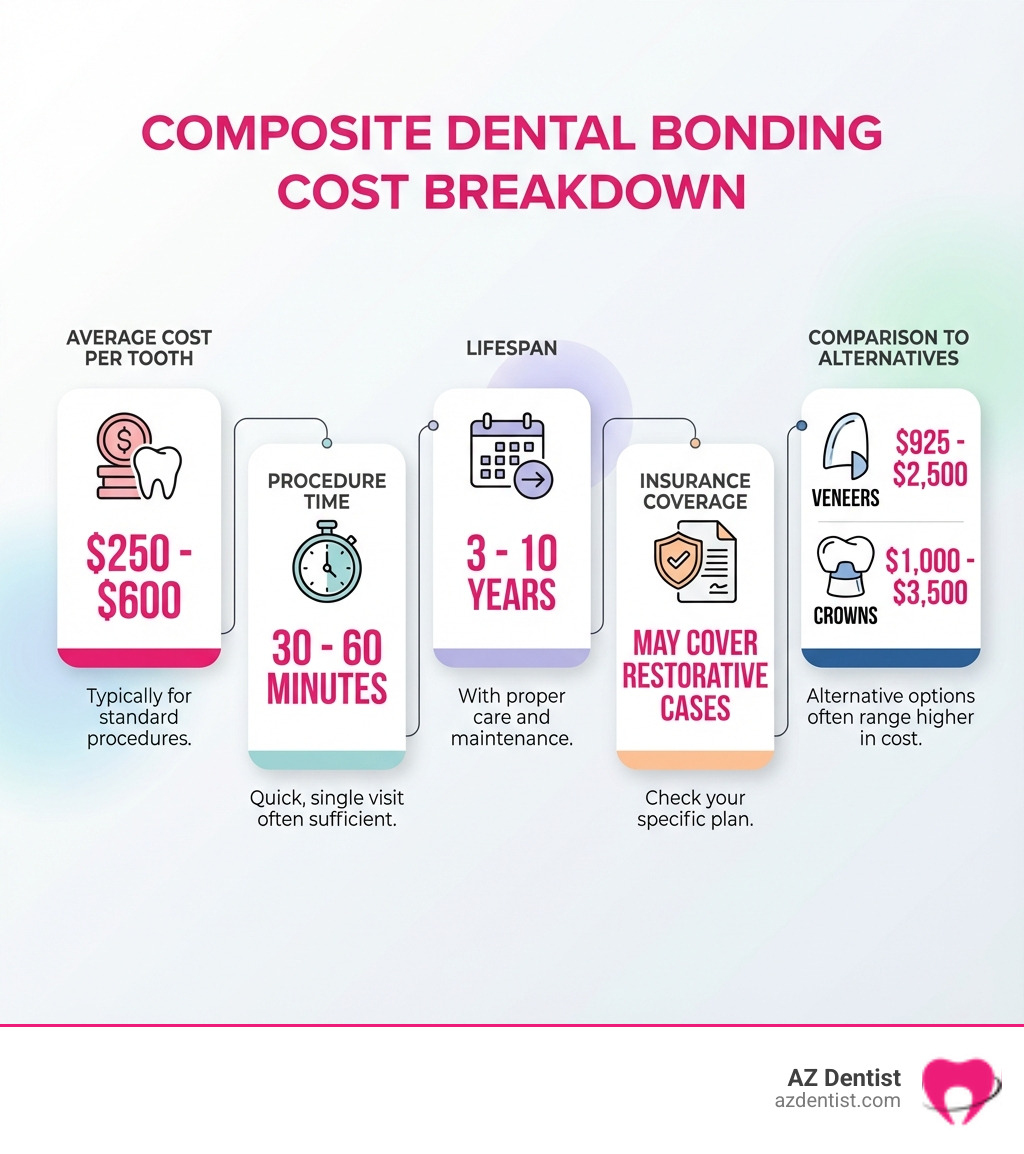 COMPOSITE DENTAL BONDING COST BREAKDOWN

AVERAGE COST PER TOOTH

$250 - $600

Typically for standard procedures.

PROCEDURE TIME

30 - 60 MINUTES

Quick, single visit often sufficient.

LIFESPAN

3 - 10 YEARS

With proper care and maintenance.

INSURANCE COVERAGE

MAY COVER RESTORATIVE CASES

Check your specific plan.

COMPARISON TO ALTERNATIVES

VENEERS $925 - $2,500

CROWNS $1,000 - $3,500

Alternative options often range higher in cost.

AZ Dentist
azdentist.com