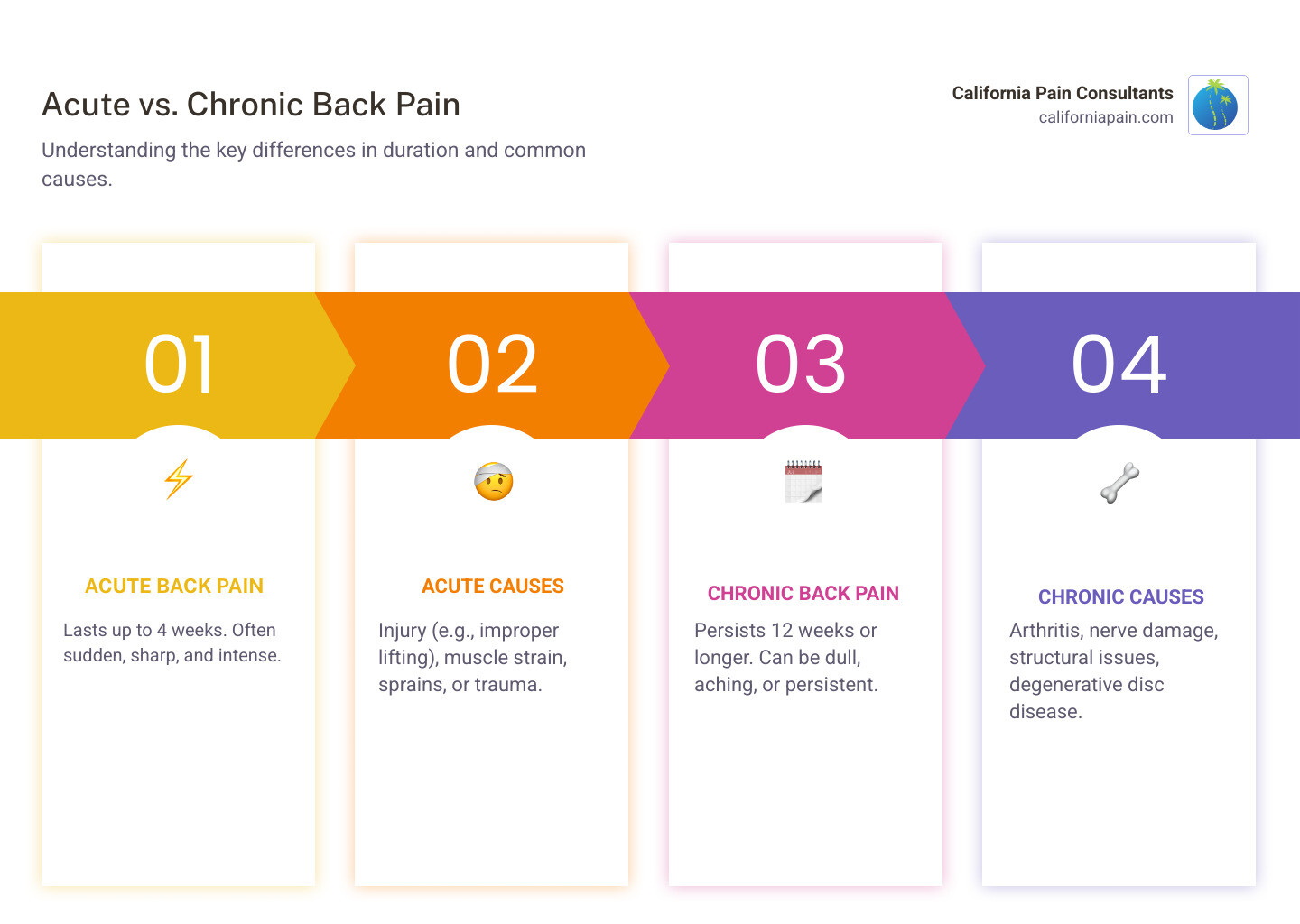 Acute vs. Chronic Back Pain

Understanding the key differences in duration and common causes.

California Pain Consultants
californiapain.com

01

ACUTE BACK PAIN

Lasts up to 4 weeks. Often sudden, sharp, and intense.

02

ACUTE CAUSES

Injury (e.g., improper lifting), muscle strain, sprains, or trauma.

03

CHRONIC BACK PAIN

Persists 12 weeks or longer. Can be dull, aching, or persistent.

04

CHRONIC CAUSES

Arthritis, nerve damage, structural issues, degenerative disc disease.