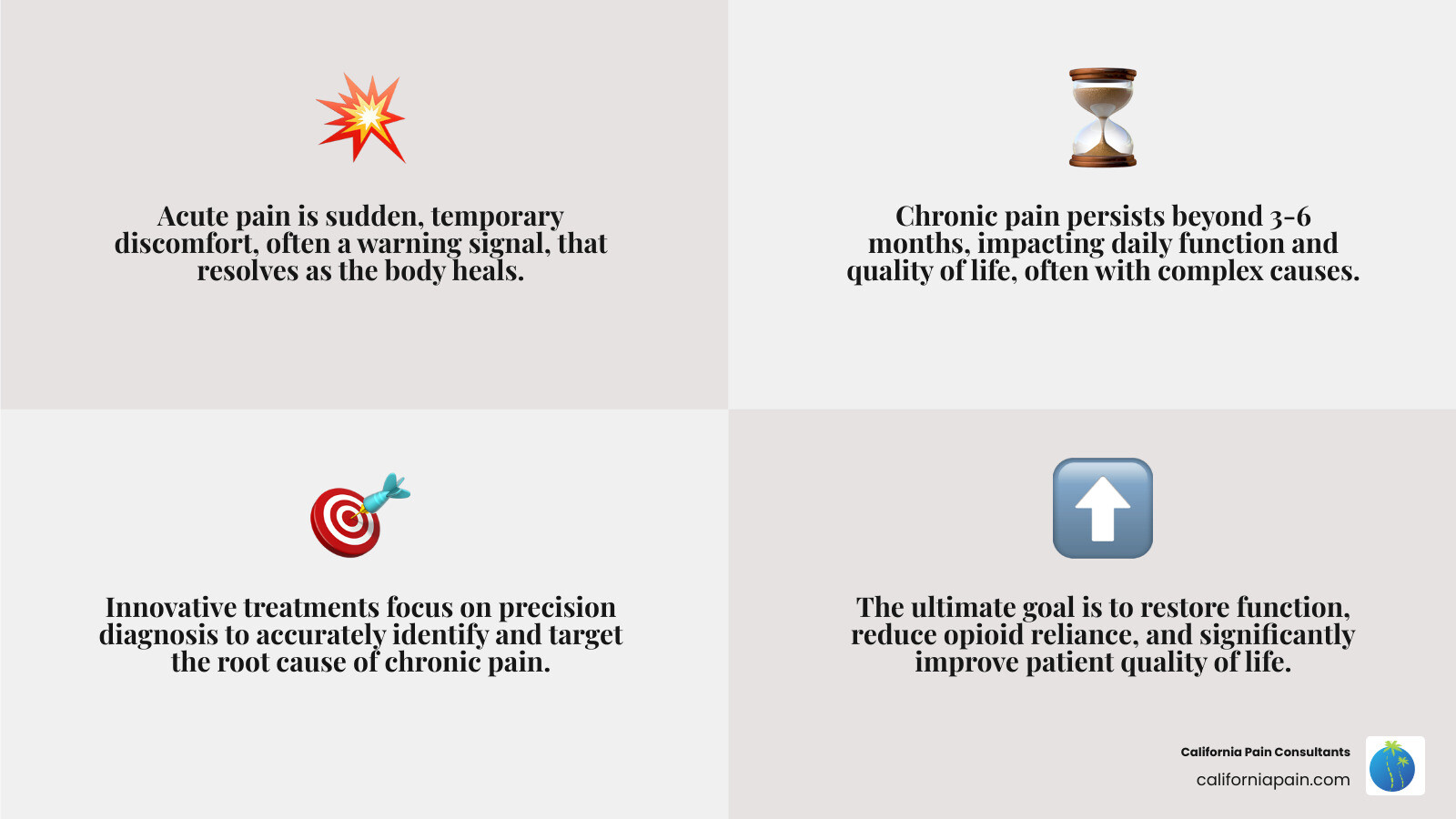 Acute pain is sudden, temporary discomfort, often a warning signal, that resolves as the body heals.

Chronic pain persists beyond 3-6 months, impacting daily function and quality of life, often with complex causes.

Innovative treatments focus on precision diagnosis to accurately identify and target the root cause of chronic pain.

The ultimate goal is to restore function, reduce opioid reliance, and significantly improve patient quality of life.

California Pain Consultants
californiapain.com