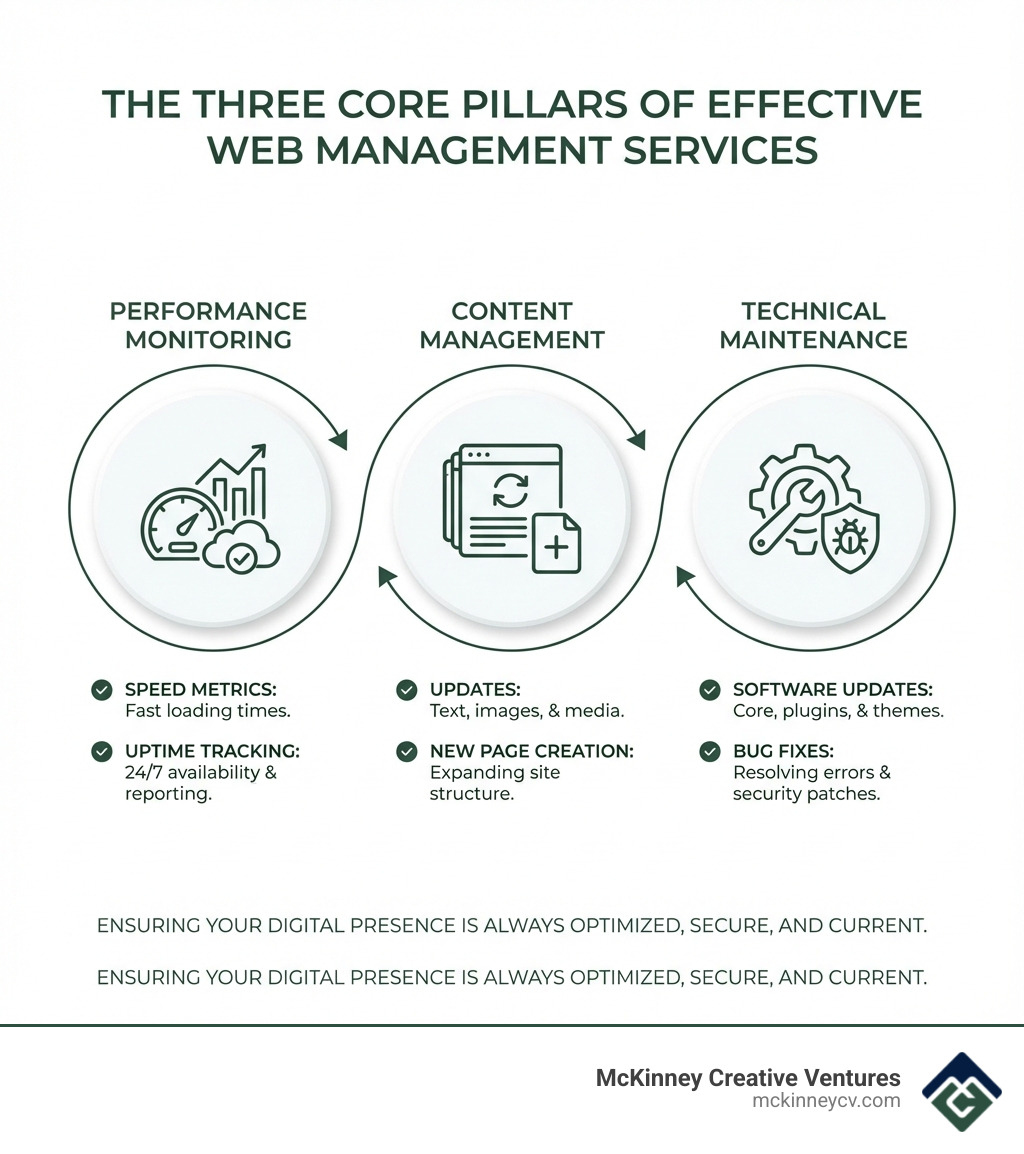 THE THREE CORE PILLARS OF EFFECTIVE WEB MANAGEMENT SERVICES

PERFORMANCE MONITORING

SPEED METRICS: Fast loading times.

UPTIME TRACKING: 24/7 availability & reporting.

CONTENT MANAGEMENT

UPDATES: Text, images, & media.

NEW PAGE CREATION: Expanding site structure.

TECHNICAL MAINTENANCE

SOFTWARE UPDATES: Core, plugins, & themes.

BUG FIXES: Resolving errors & security patches.

ENSURING YOUR DIGITAL PRESENCE IS ALWAYS OPTIMIZED, SECURE, AND CURRENT.

ENSURING YOUR DIGITAL PRESENCE IS ALWAYS OPTIMIZED, SECURE, AND CURRENT.

McKinney Creative Ventures
mckinneycv.com