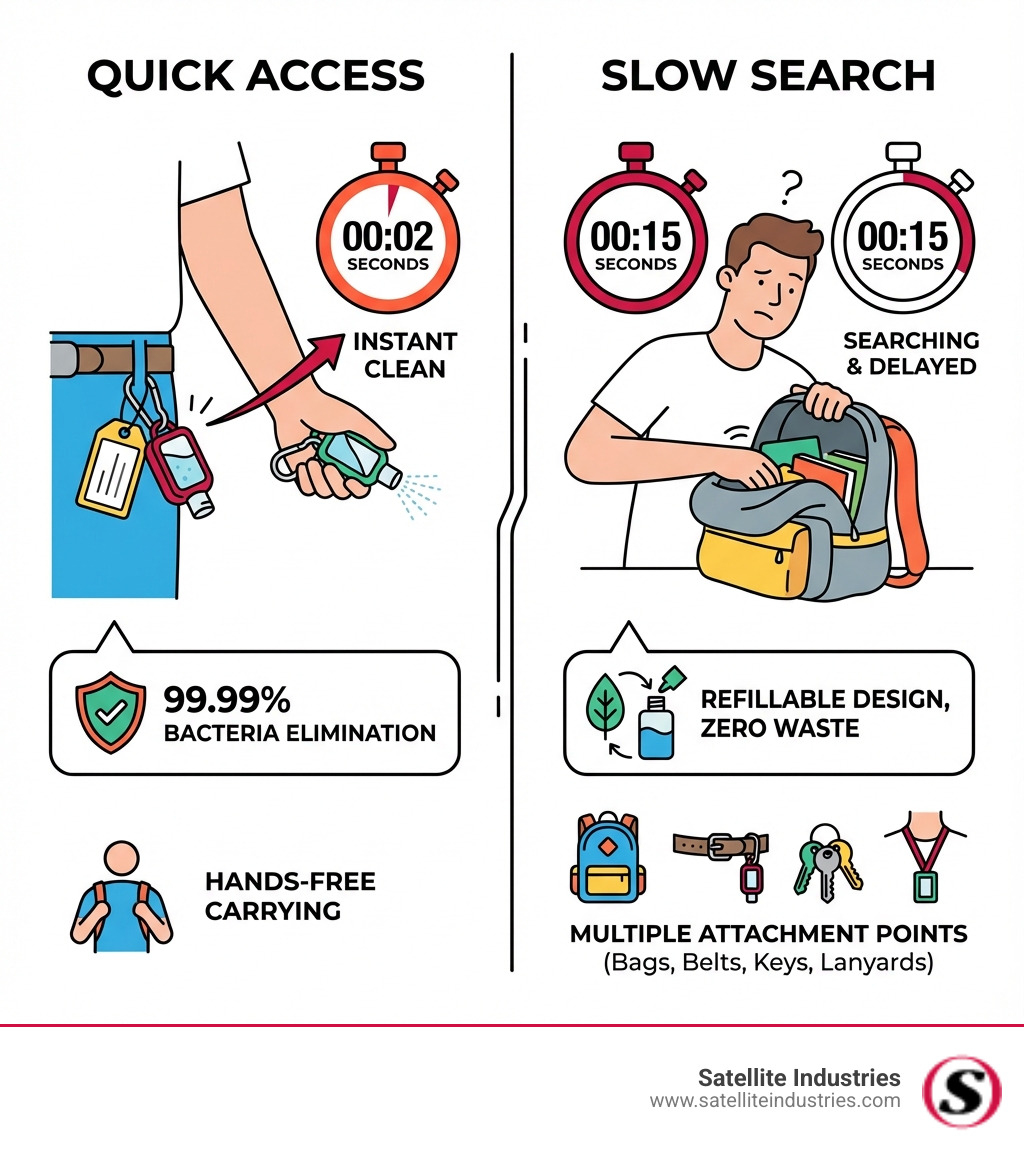 QUICK ACCESS

00:02
SECONDS

INSTANT CLEAN

99.99%
BACTERIA ELIMINATION

HANDS-FREE CARRYING

SLOW SEARCH

00:15
SECONDS

?

00:15
SECONDS

SEARCHING & DELAYED

REFILLABLE DESIGN, ZERO WASTE

MULTIPLE ATTACHMENT POINTS
(Bags, Belts, Keys, Lanyards)

Satellite Industries
www.satelliteindustries.com

S