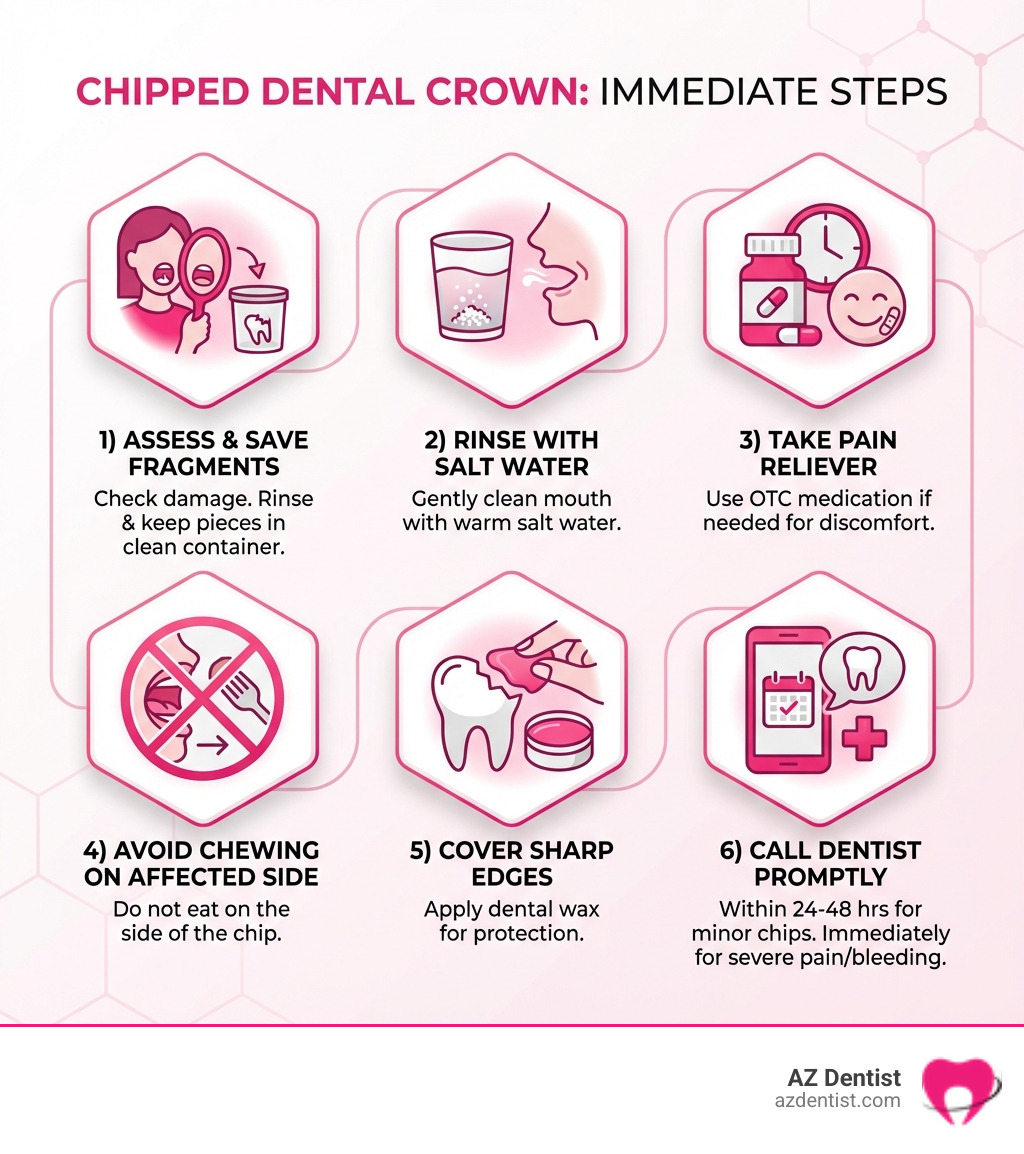 CHIPPED DENTAL CROWN: IMMEDIATE STEPS

1) ASSESS & SAVE FRAGMENTS
Check damage. Rinse & keep pieces in clean container.

2) RINSE WITH SALT WATER
Gently clean mouth with warm salt water.

3) TAKE PAIN RELIEVER
Use OTC medication if needed for discomfort.

4) AVOID CHEWING ON AFFECTED SIDE
Do not eat on the side of the chip.

5) COVER SHARP EDGES
Apply dental wax for protection.

6) CALL DENTIST PROMPTLY
Within 24-48 hrs for minor chips. Immediately for severe pain/bleeding.

AZ Dentist
azdentist.com