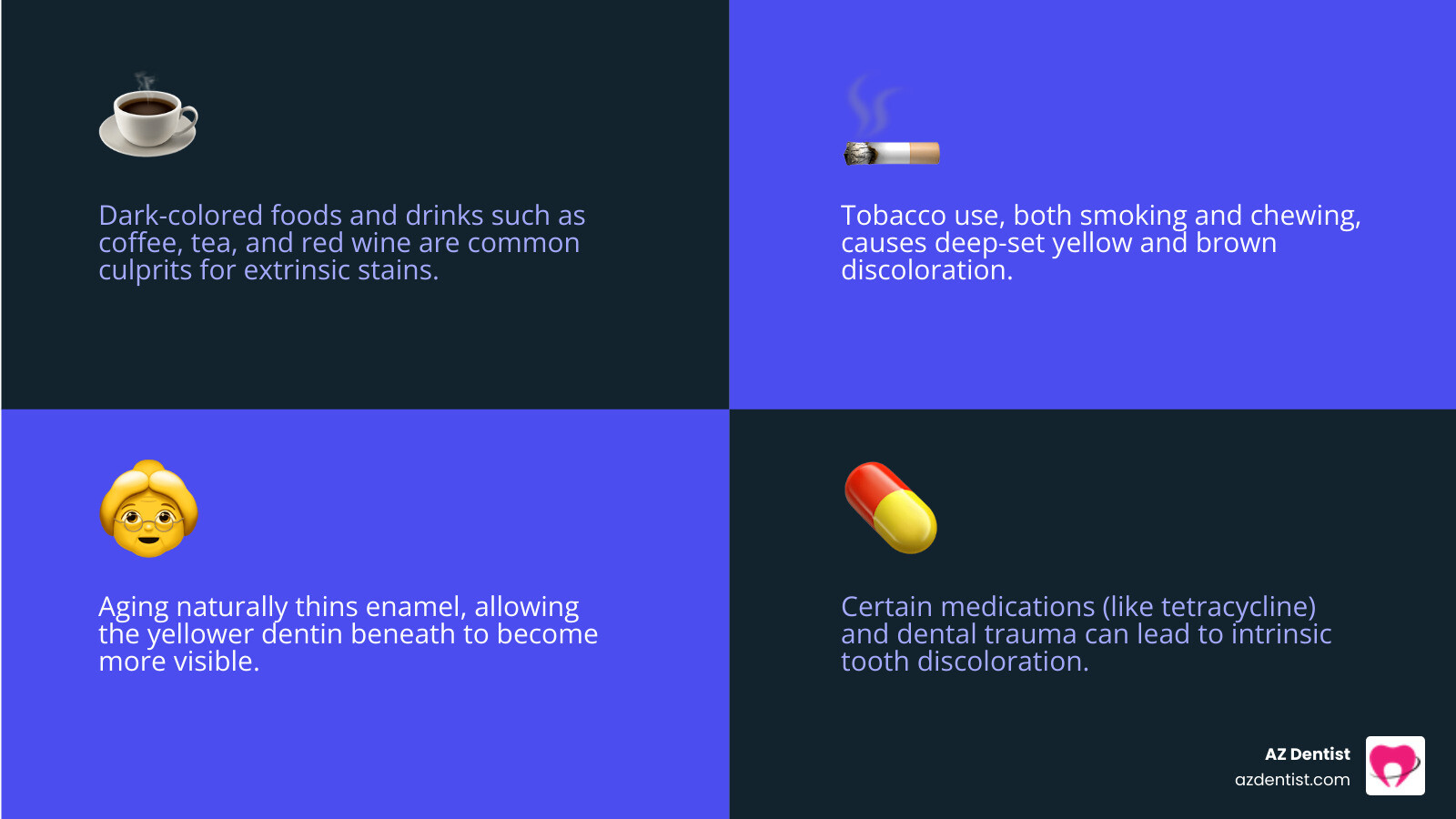 Dark-colored foods and drinks such as coffee, tea, and red wine are common culprits for extrinsic stains.

Tobacco use, both smoking and chewing, causes deep-set yellow and brown discoloration.

Aging naturally thins enamel, allowing the yellower dentin beneath to become more visible.

Certain medications (like tetracycline) and dental trauma can lead to intrinsic tooth discoloration.

AZ Dentist
azdentist.com