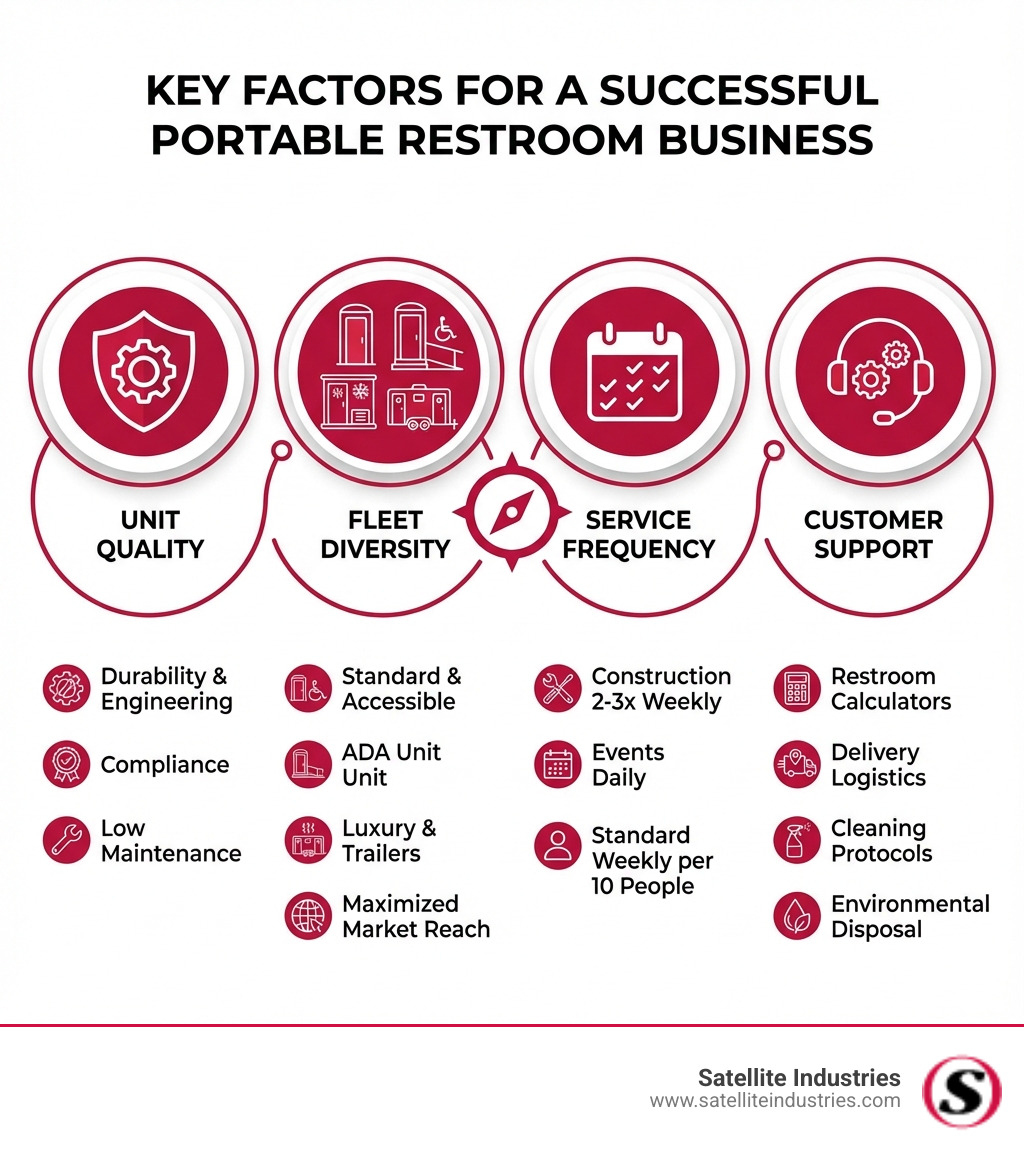 KEY FACTORS FOR A SUCCESSFUL PORTABLE RESTROOM BUSINESS

UNIT QUALITY

FLEET DIVERSITY

SERVICE FREQUENCY

CUSTOMER SUPPORT

Durability & Engineering

Compliance

Low Maintenance

Standard & Accessible

ADA Unit Unit

Luxury & Trailers

Maximized Market Reach

Construction 2-3x Weekly

Events Daily

Standard Weekly per 10 People

Restroom Calculators

Delivery Logistics

Cleaning Protocols

Environmental Disposal

Satellite Industries
www.satelliteindustries.com

S