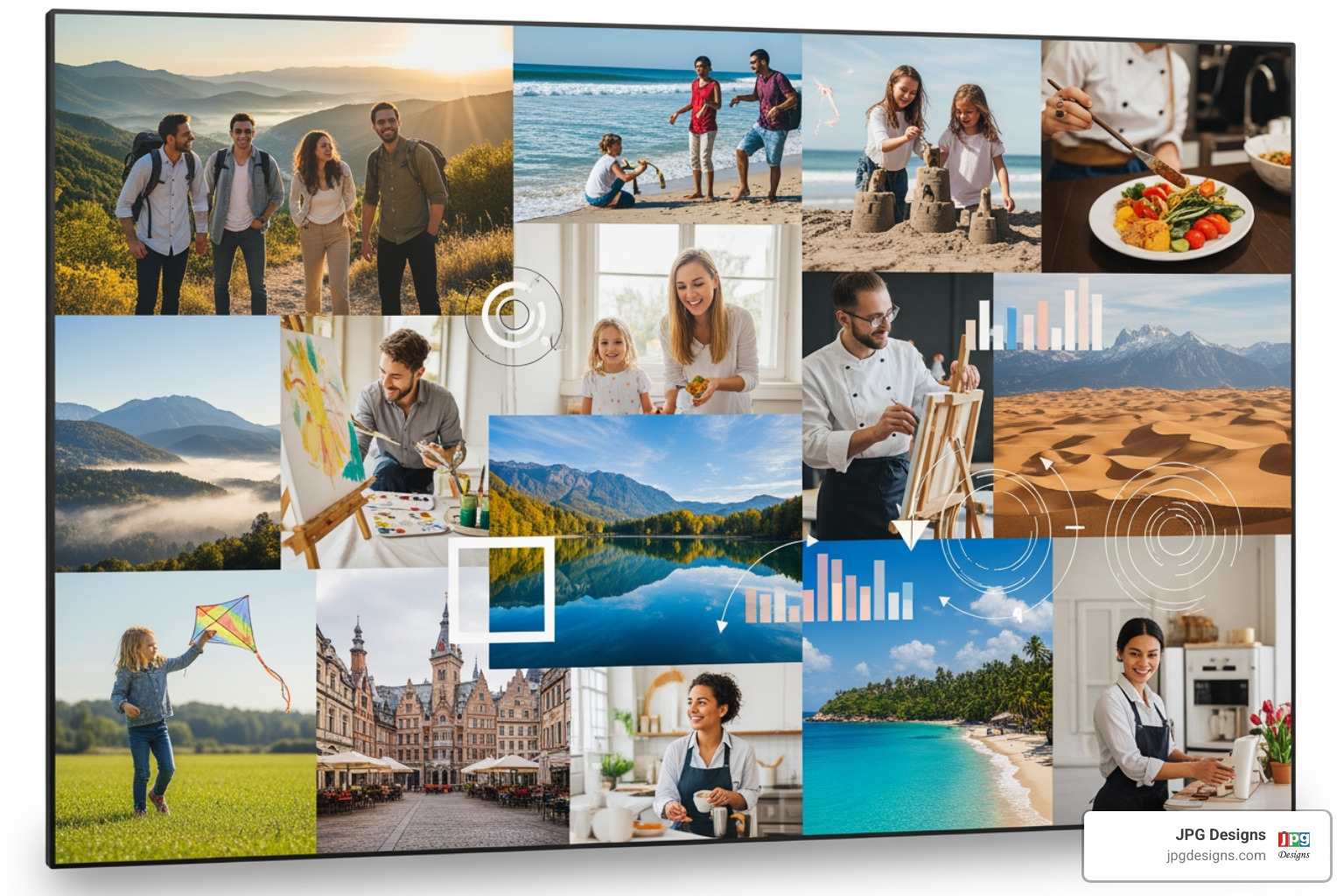 JPG Designs
jpgdesigns.com
jpg
Designs