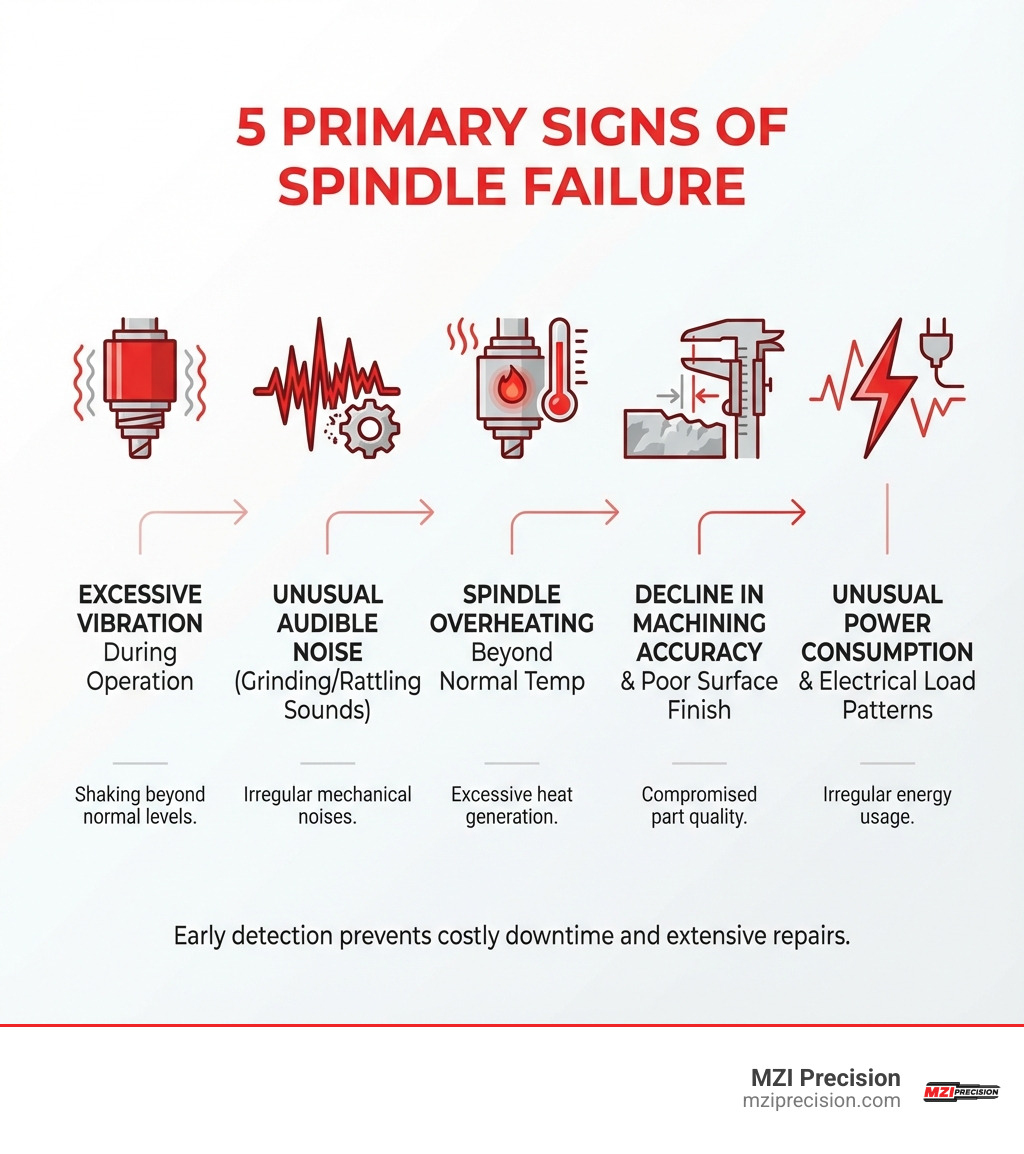 5 PRIMARY SIGNS OF SPINDLE FAILURE

EXCESSIVE VIBRATION During Operation

Shaking beyond normal levels.

UNUSUAL AUDIBLE NOISE (Grinding/Rattling Sounds)

Irregular mechanical noises.

SPINDLE OVERHEATING Beyond Normal Temp

Excessive heat generation.

DECLINE IN MACHINING ACCURACY & Poor Surface Finish

Compromised part quality.

UNUSUAL POWER CONSUMPTION & Electrical Load Patterns

Irregular energy usage.

Early detection prevents costly downtime and extensive repairs.

MZI Precision
mziprecision.com
MZI PRECISION