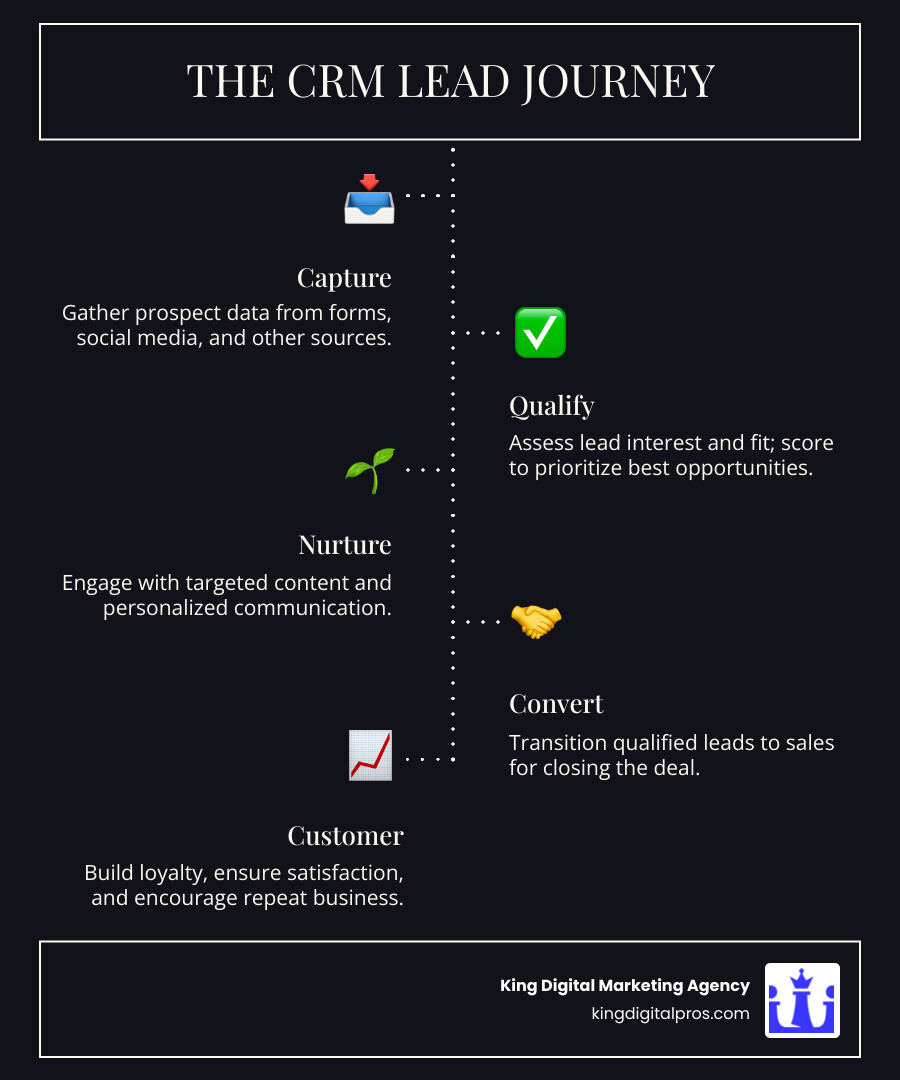 THE CRM LEAD JOURNEY

Capture
Gather prospect data from forms, social media, and other sources.

Qualify
Assess lead interest and fit; score to prioritize best opportunities.

Nurture
Engage with targeted content and personalized communication.

Convert
Transition qualified leads to sales for closing the deal.

Customer
Build loyalty, ensure satisfaction, and encourage repeat business.

King Digital Marketing Agency
kingdigitalpros.com