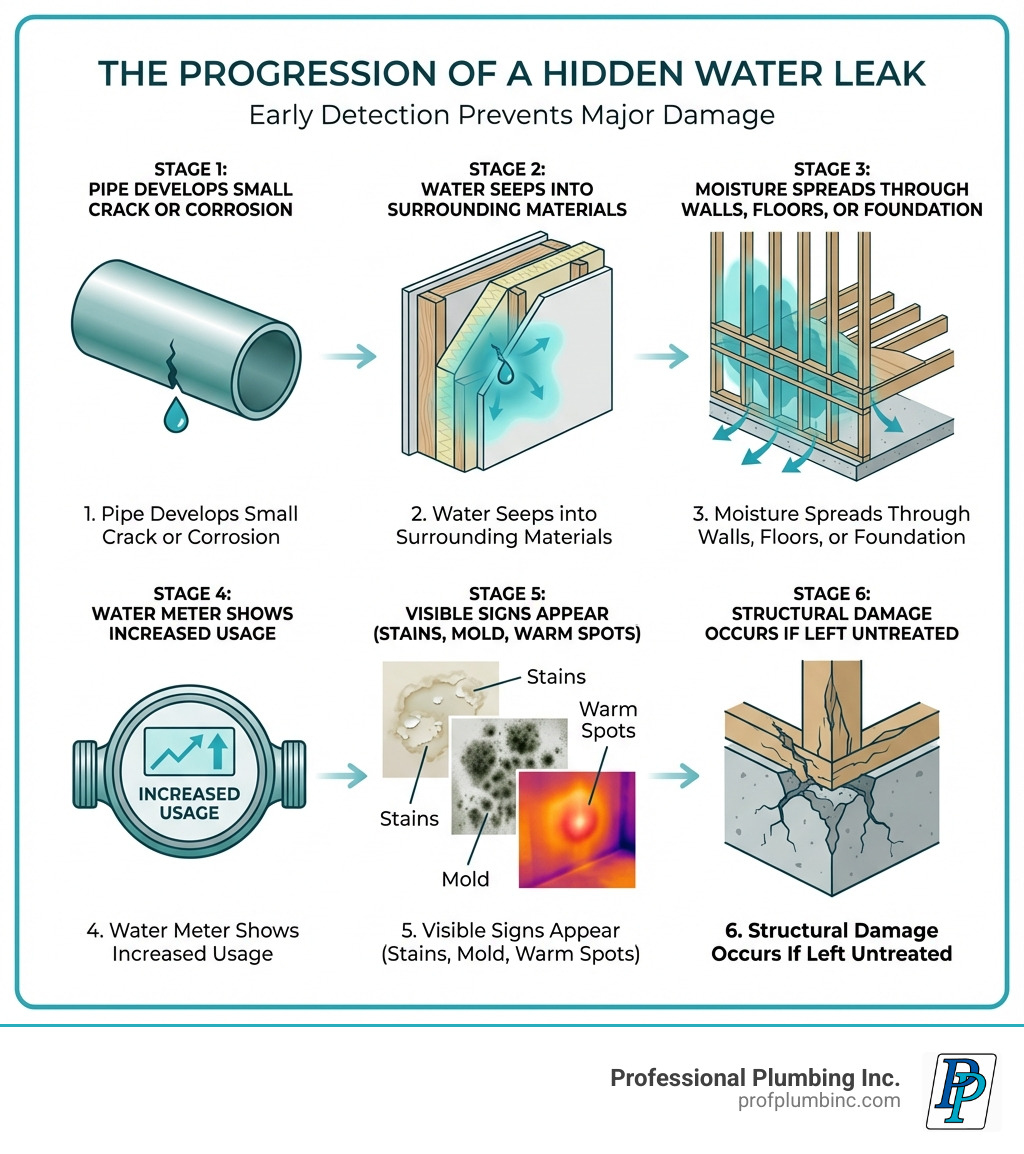 THE PROGRESSION OF A HIDDEN WATER LEAK

Early Detection Prevents Major Damage

STAGE 1:
PIPE DEVELOPS SMALL CRACK OR CORROSION

1. Pipe Develops Small Crack or Corrosion

STAGE 2:
WATER SEEPS INTO SURROUNDING MATERIALS

2. Water Seeps into Surrounding Materials

STAGE 3:
MOISTURE SPREADS THROUGH WALLS, FLOORS, OR FOUNDATION

3. Moisture Spreads Through Walls, Floors, or Foundation

STAGE 4:
WATER METER SHOWS INCREASED USAGE

INCREASED USAGE

4. Water Meter Shows Increased Usage

STAGE 5:
VISIBLE SIGNS APPEAR (STAINS, MOLD, WARM SPOTS)

Stains

Warm Spots

Stains

Mold

5. Visible Signs Appear (Stains, Mold, Warm Spots)

STAGE 6:
STRUCTURAL DAMAGE OCCURS IF LEFT UNTREATED

6. Structural Damage Occurs If Left Untreated

Professional Plumbing Inc.
profplumbinc.com

PP