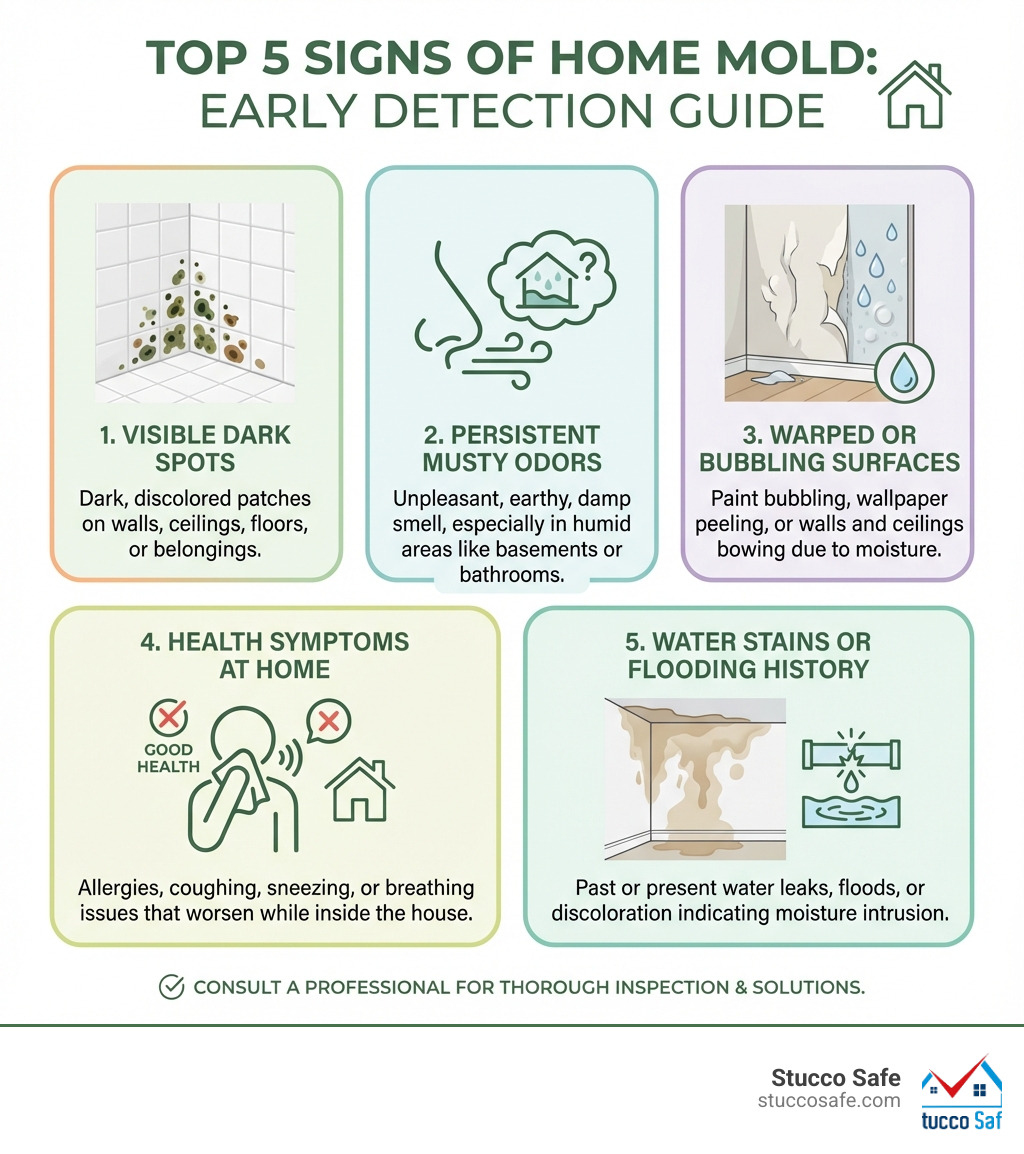 TOP 5 SIGNS OF HOME MOLD: EARLY DETECTION GUIDE

1. VISIBLE DARK SPOTS

Dark, discolored patches on walls, ceilings, floors, or belongings.

2. PERSISTENT MUSTY ODORS

Unpleasant, earthy, damp smell, especially in humid areas like basements or bathrooms.

3. WARPED OR BUBBLING SURFACES

Paint bubbling, wallpaper peeling, or walls and ceilings bowing due to moisture.

4. HEALTH SYMPTOMS AT HOME

GOOD HEALTH

Allergies, coughing, sneezing, or breathing issues that worsen while inside the house.

5. WATER STAINS OR FLOODING HISTORY

Past or present water leaks, floods, or discoloration indicating moisture intrusion.

CONSULT A PROFESSIONAL FOR THOROUGH INSPECTION & SOLUTIONS.

Stucco Safe
stuccosafe.com
tucco Saf