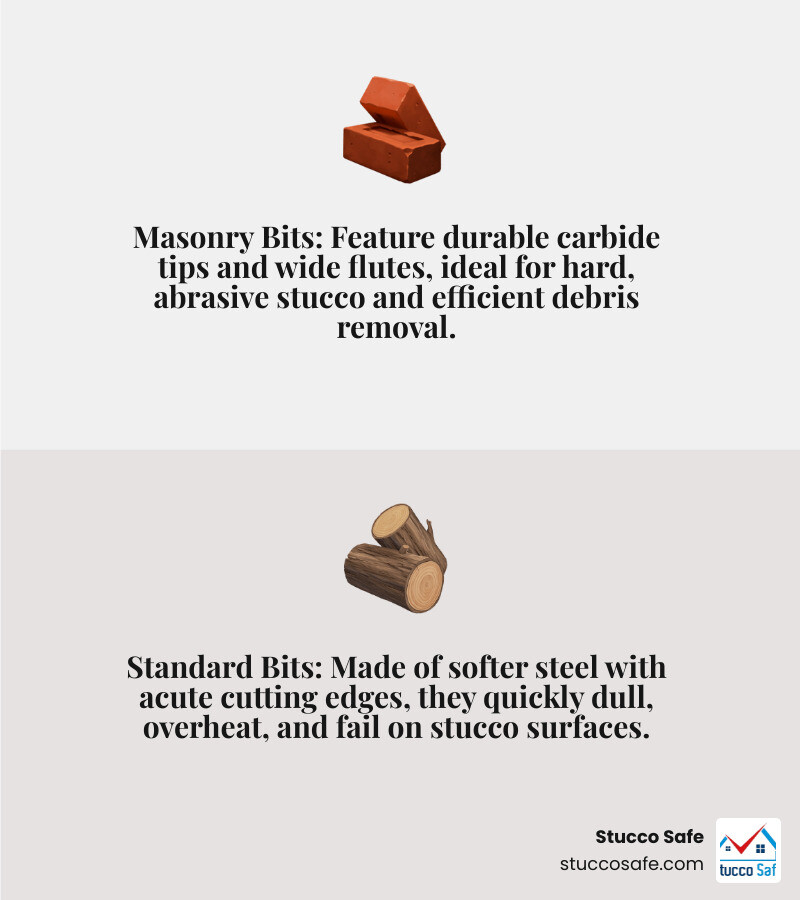 Masonry Bits: Feature durable carbide tips and wide flutes, ideal for hard, abrasive stucco and efficient debris removal.

Standard Bits: Made of softer steel with acute cutting edges, they quickly dull, overheat, and fail on stucco surfaces.

Stucco Safe
stuccosafe.com

tucco Saf